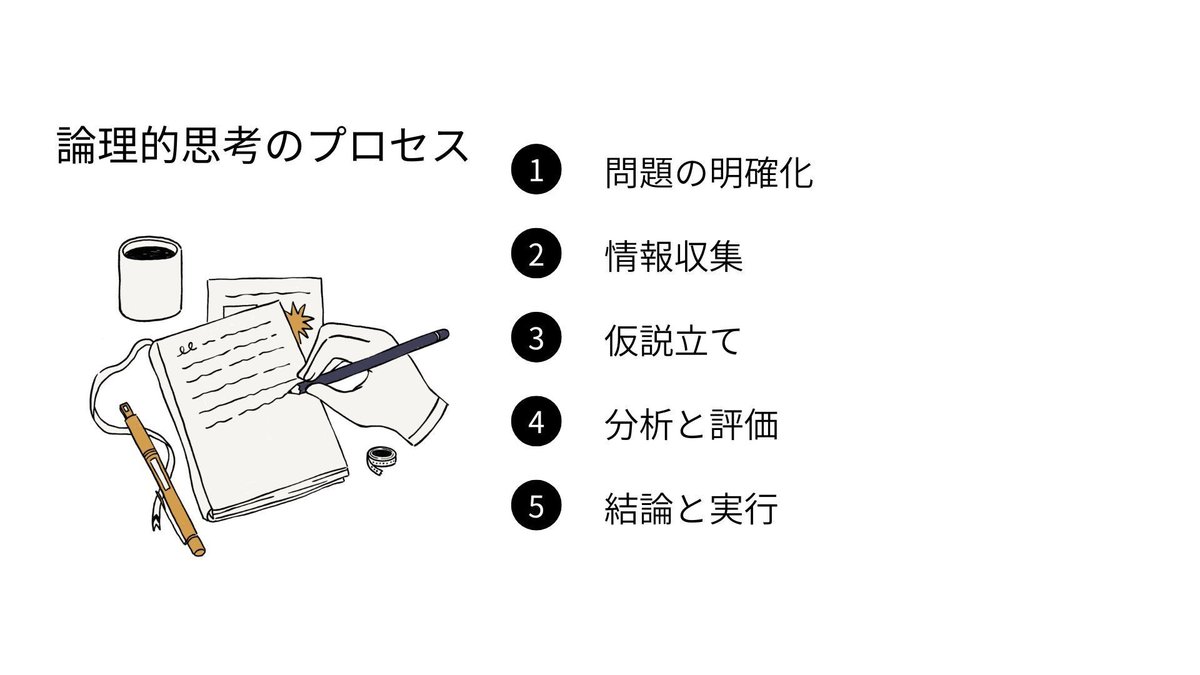 論理的思考のプロセス

1 問題の明確化

2 情報収集

3 仮説立て

4 分析と評価

5 結論と実行