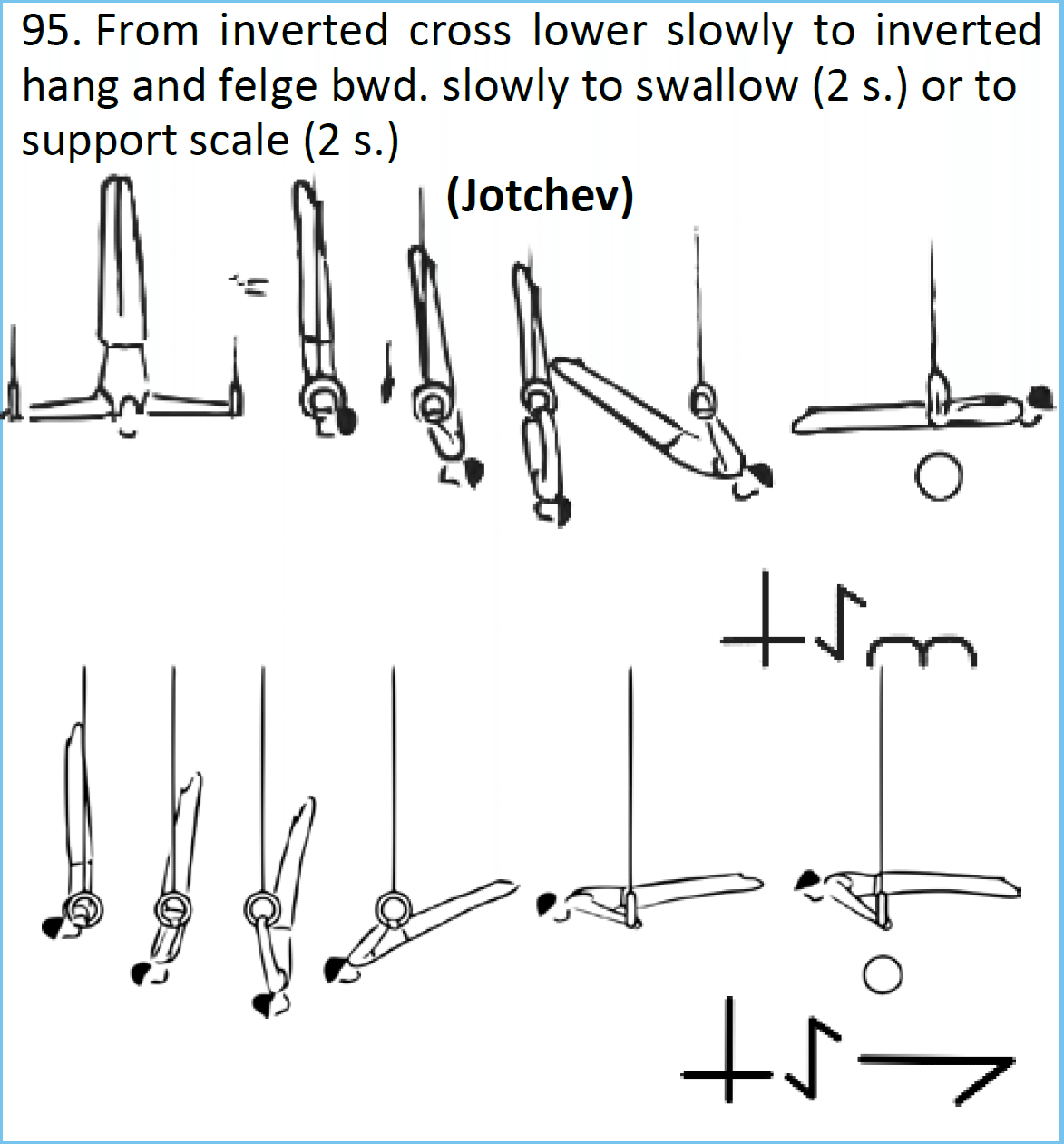 95. From inverted cross lower slowly to inverted hang and felge bwd. slowly to swallow (2 s.) or to support scale (2 s.)

(Jotchev)