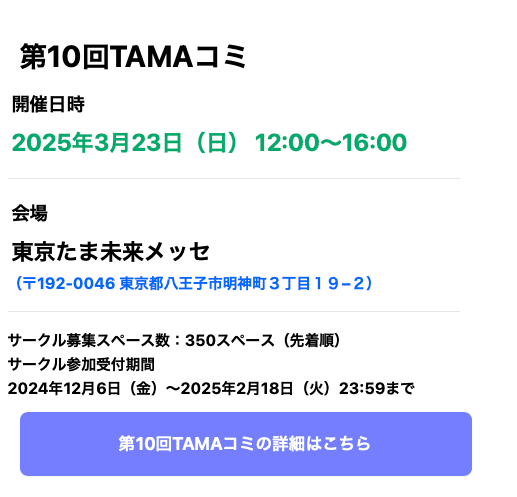 第10回TAMAコミ

開催日時

2025年3月23日（日） 12:00〜16:00

会場

東京たま未来メッセ

（〒192-0046 東京都八王子市明神町３丁目１９−２）

サークル募集スペース数：350スペース（先着順）
サークル参加受付期間
2024年12月6日（金）〜2025年2月18日（火）23:59まで

第10回TAMAコミの詳細はこちら