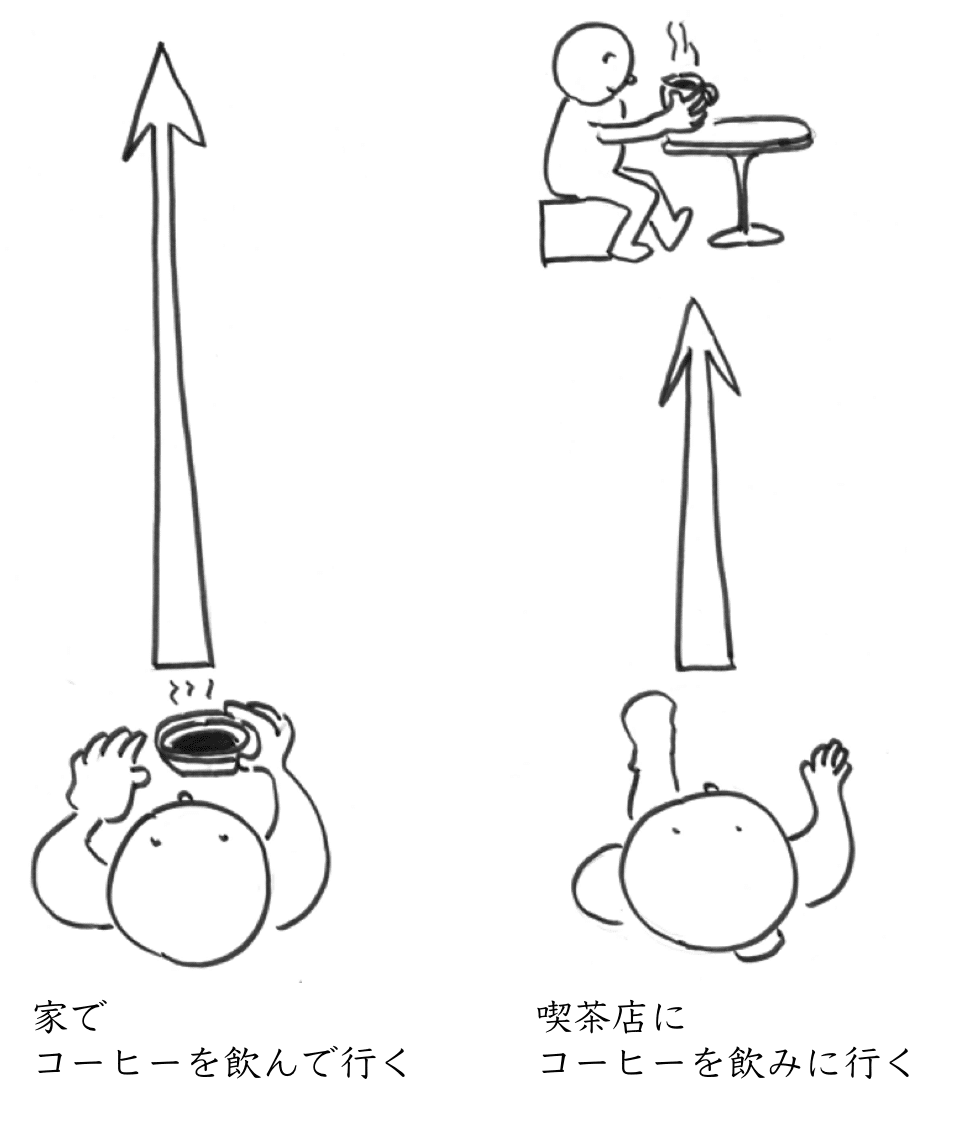 家で
コーヒーを飲んで行く

喫茶店に
コーヒーを飲みに行く