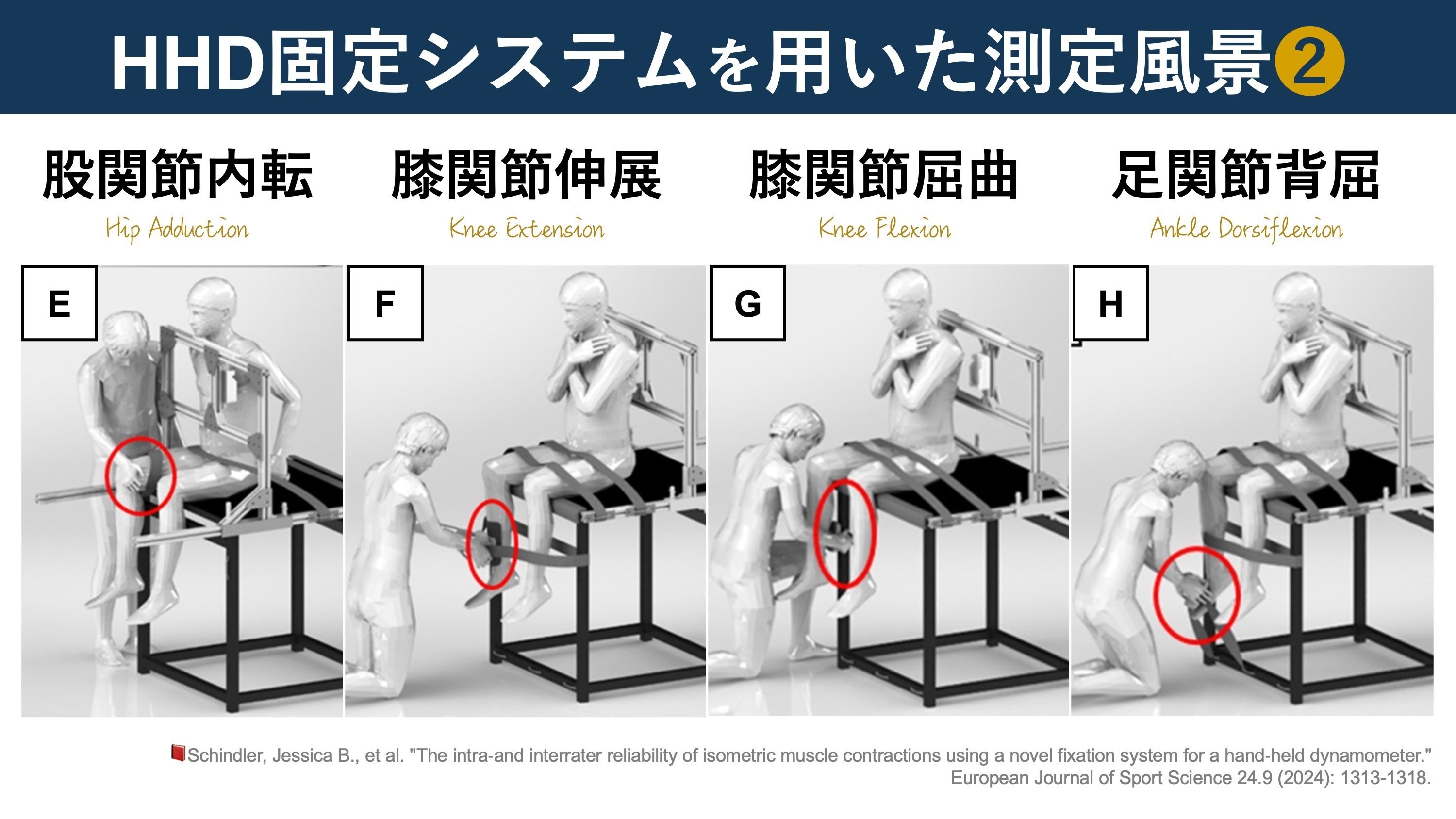 HHD固定システムを用いた測定風景❷

股関節内転
Hip Adduction

膝関節伸展
Knee Extension

膝関節屈曲
Knee Flexion

足関節背屈
Ankle Dorsiflexion

E

F

G

H

Schindler, Jessica B., et al. "The intra-and interrater reliability of isometric muscle contractions using a novel fixation system for a hand-held dynamometer." European Journal of Sport Science 24.9 (2024): 1313-1318.