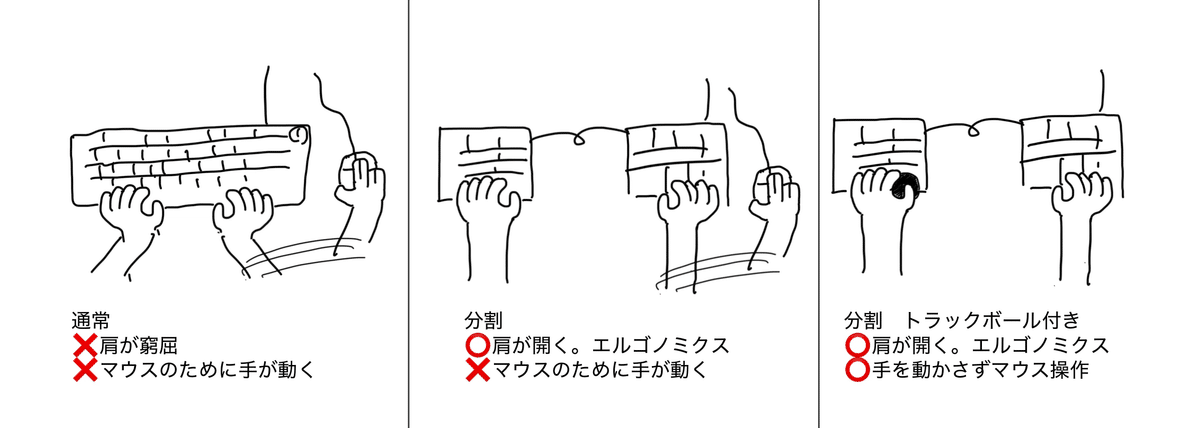 通常
❌肩が窮屈
❌マウスのために手が動く

分割
⭕肩が開く。エルゴノミクス
❌マウスのために手が動く

分割　トラックボール付き
⭕肩が開く。エルゴノミクス
⭕手を動かさずマウス操作