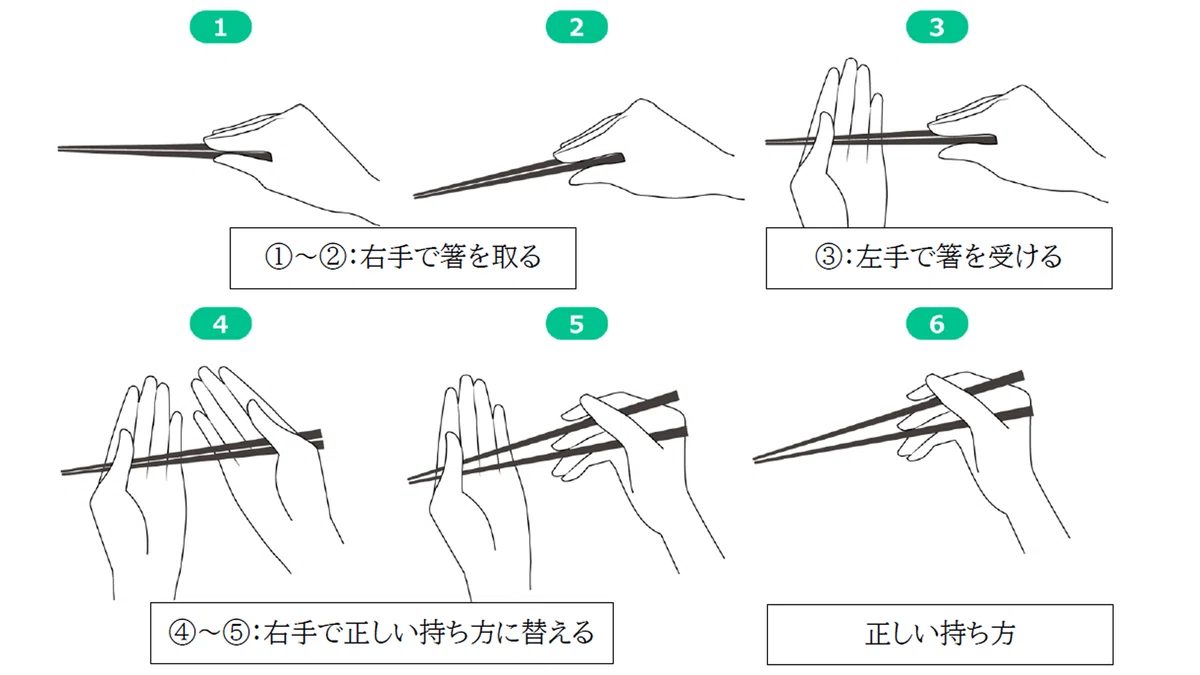 1

2

3

①～②：右手で箸を取る

③：左手で箸を受ける

4

5

6

④～⑤：右手で正しい持ち方に替える

正しい持ち方