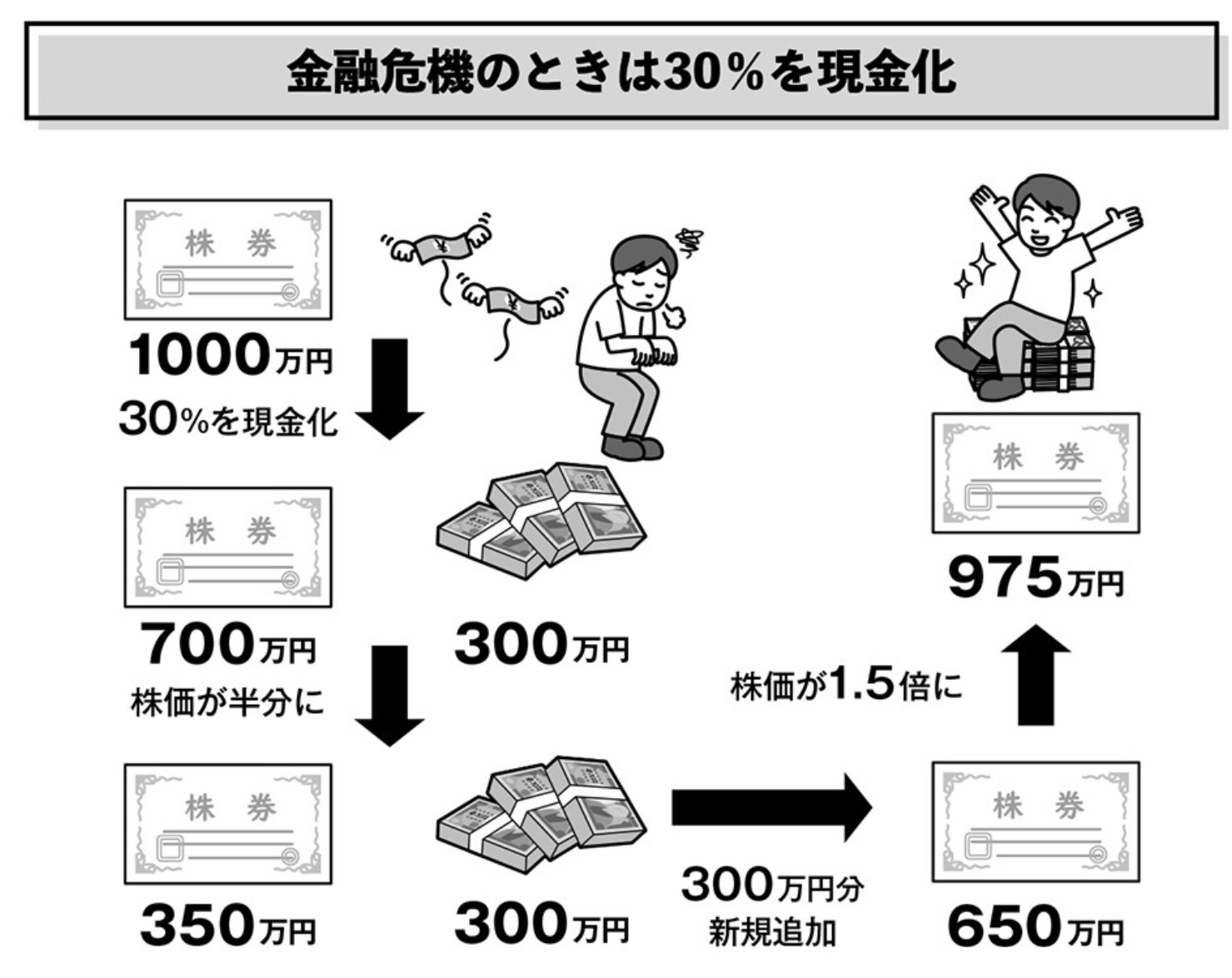 金融危機のときは30%を現金化

株 券

1000万円

30%を現金化

株 券

700万円

300万円

株価が半分に

株 券

350万円

300万円

300万円分
新規追加

株 券

650万円

株価が1.5倍に

株 券

975万円