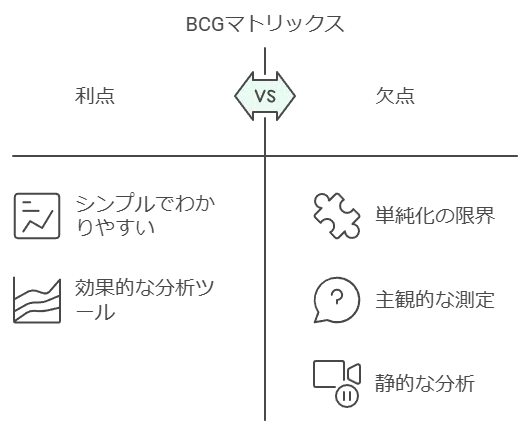 BCGマトリックス

利点

VS

欠点

シンプルでわかりやすい

効果的な分析ツール

単純化の限界

主観的な測定

静的な分析