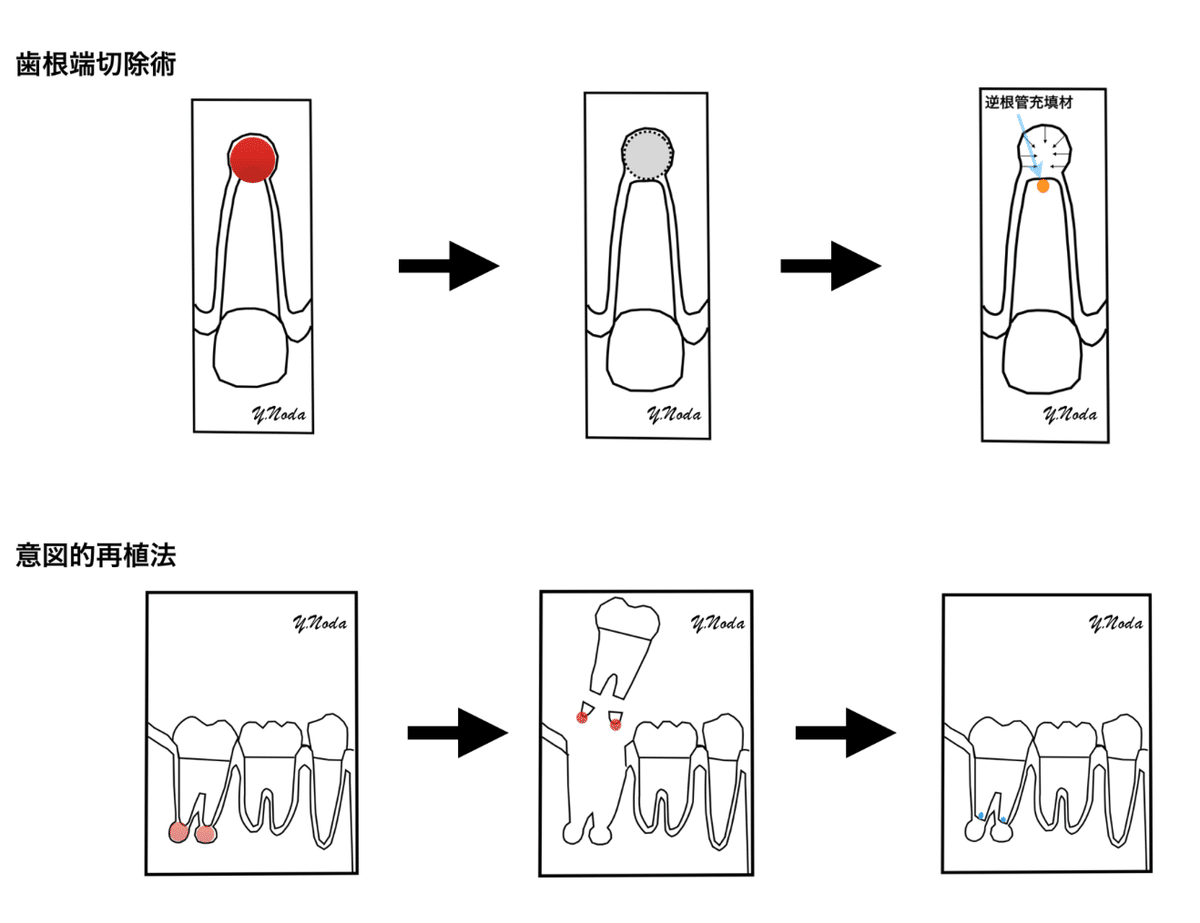 歯根端切除術

Y.Noda

Y.Noda

逆根管充填材

Y.Noda

意図的再植法

Y.Noda

Y.Noda

Y.Noda