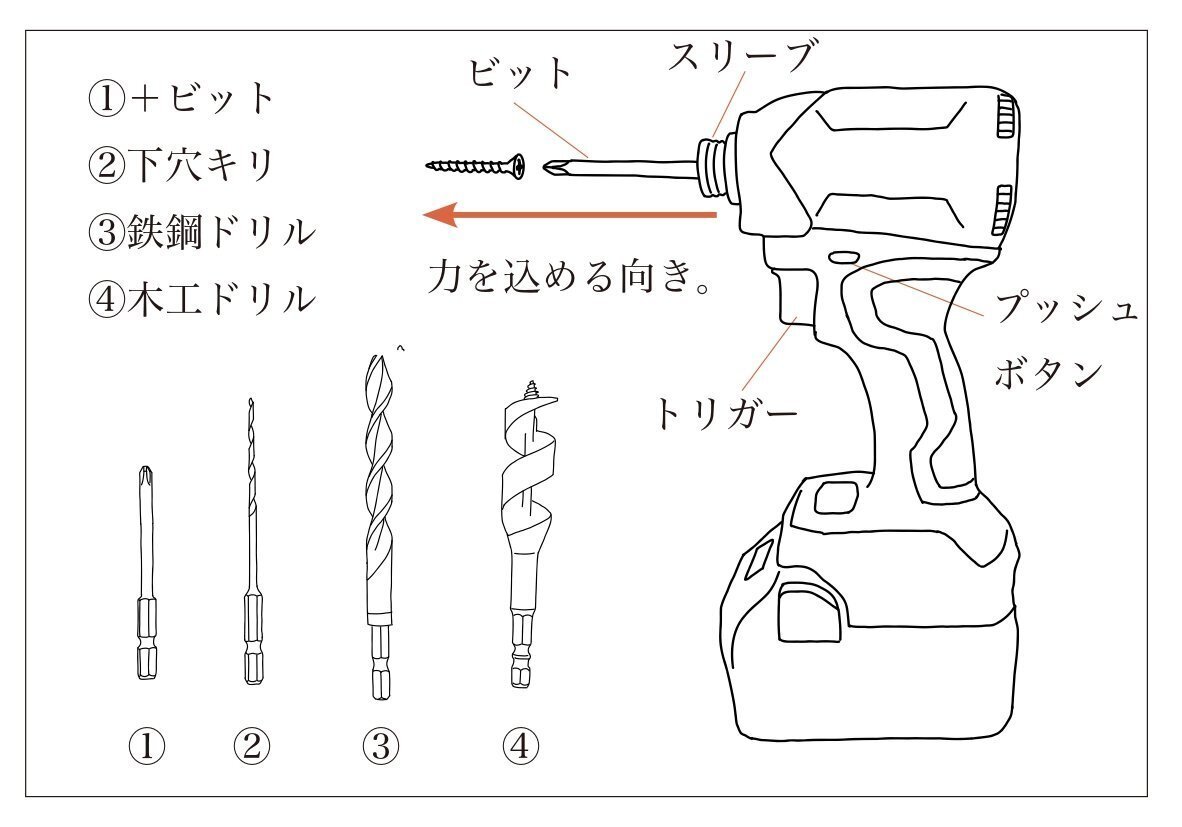 ①+ビット
②下穴キリ
③鉄鋼ドリル
④木工ドリル

ビット

スリーブ

力を込める向き。

プッシュボタン

トリガー

①

②

③

④