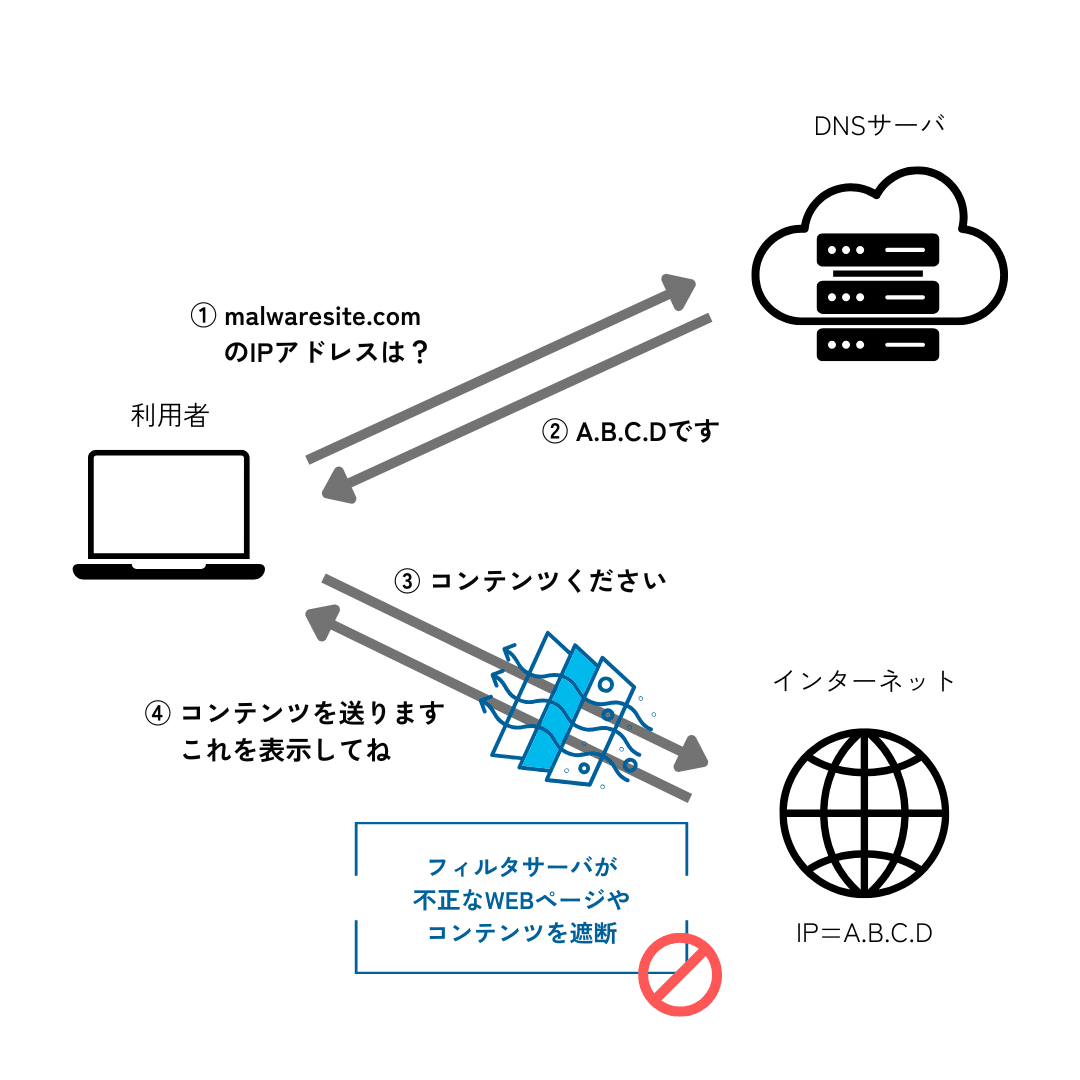 DNSサーバ

① malwaresite.com
のIPアドレスは？

利用者

② A.B.C.Dです

③ コンテンツください

インターネット

④ コンテンツを送ります
これを表示してね

フィルタサーバが
不正なWEBページや
コンテンツを遮断

IP＝A.B.C.D