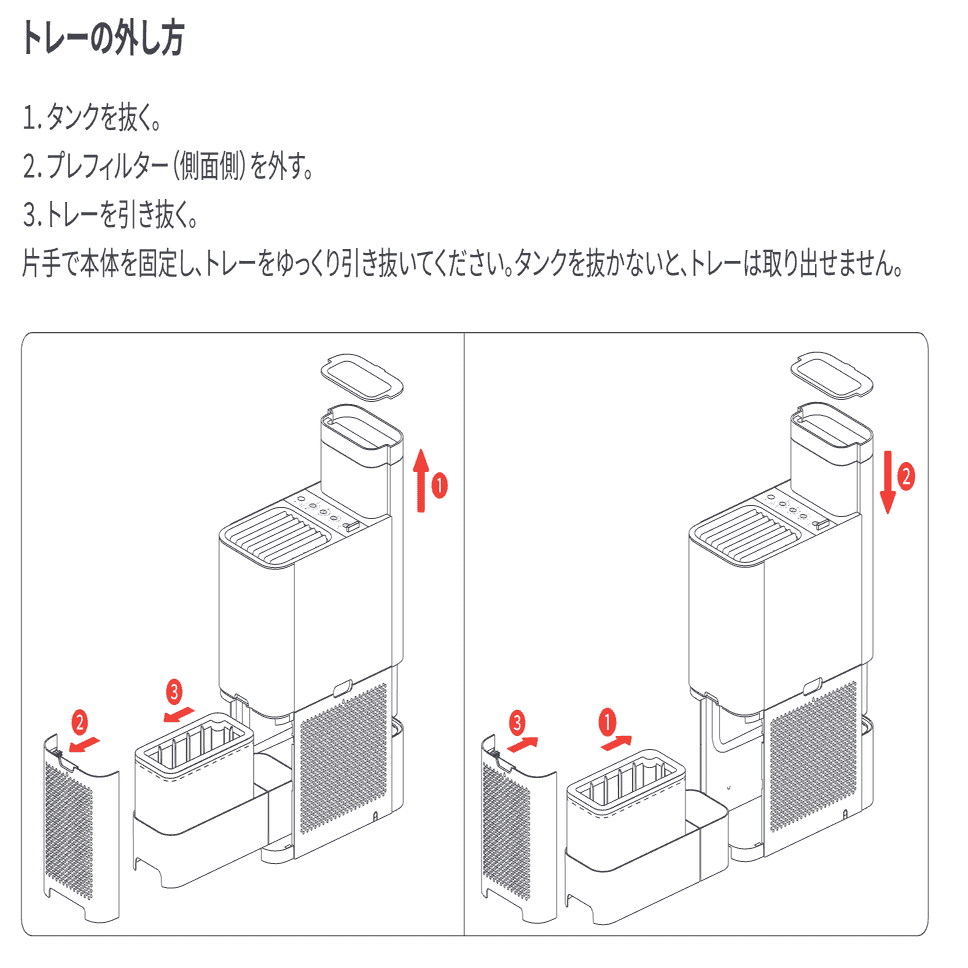 トレーの外し方

1. タンクを抜く。

2. プレフィルター（側面側）を外す。

3. トレーを引き抜く。

片手で本体を固定し、トレーをゆっくり引き抜いてください。タンクを抜かないと、トレーは取り出せません。

1

3

2

2

3

1