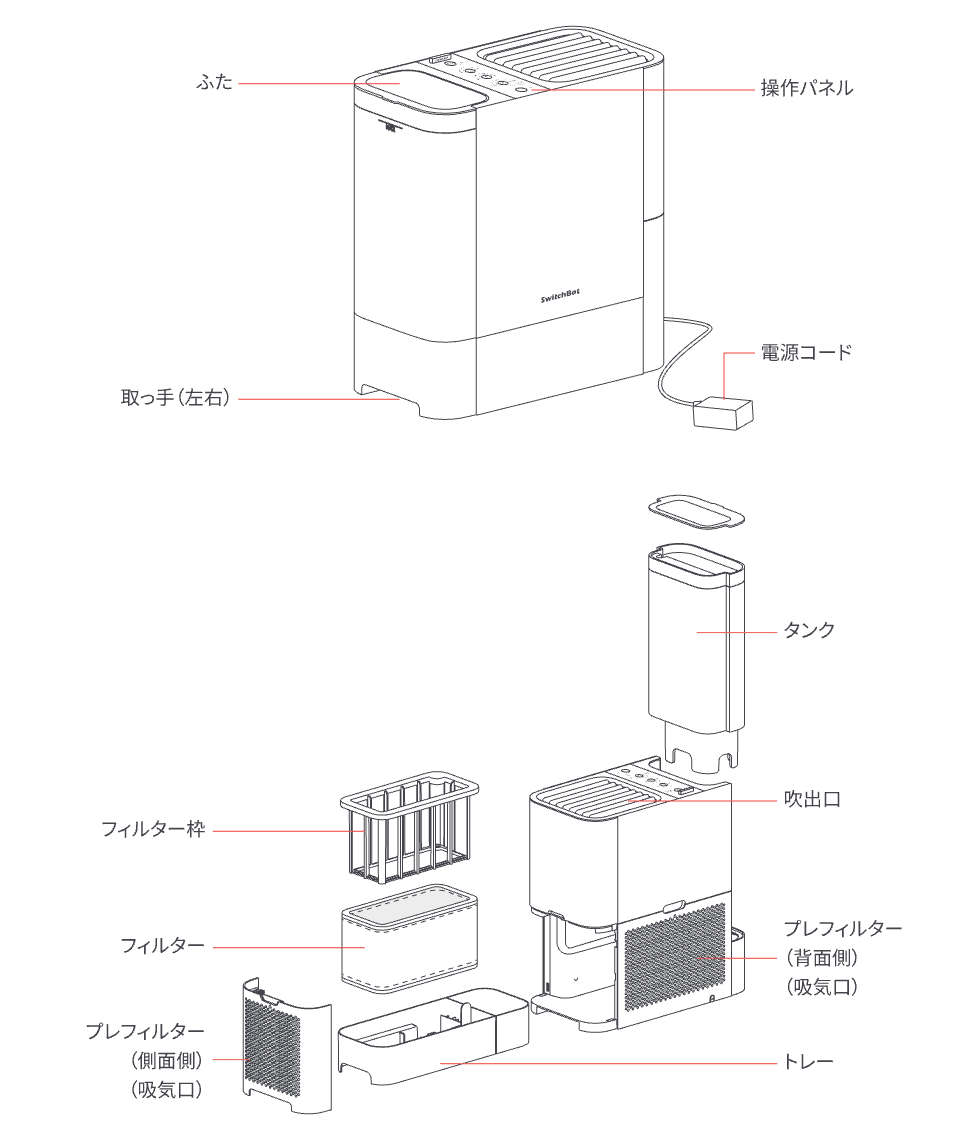 ふた

操作パネル

SwitchBot

電源コード

取っ手（左右）

タンク

吹出口

フィルター枠

フィルター

プレフィルター
（背面側）
（吸気口）

プレフィルター
（側面側）
（吸気口）

トレー