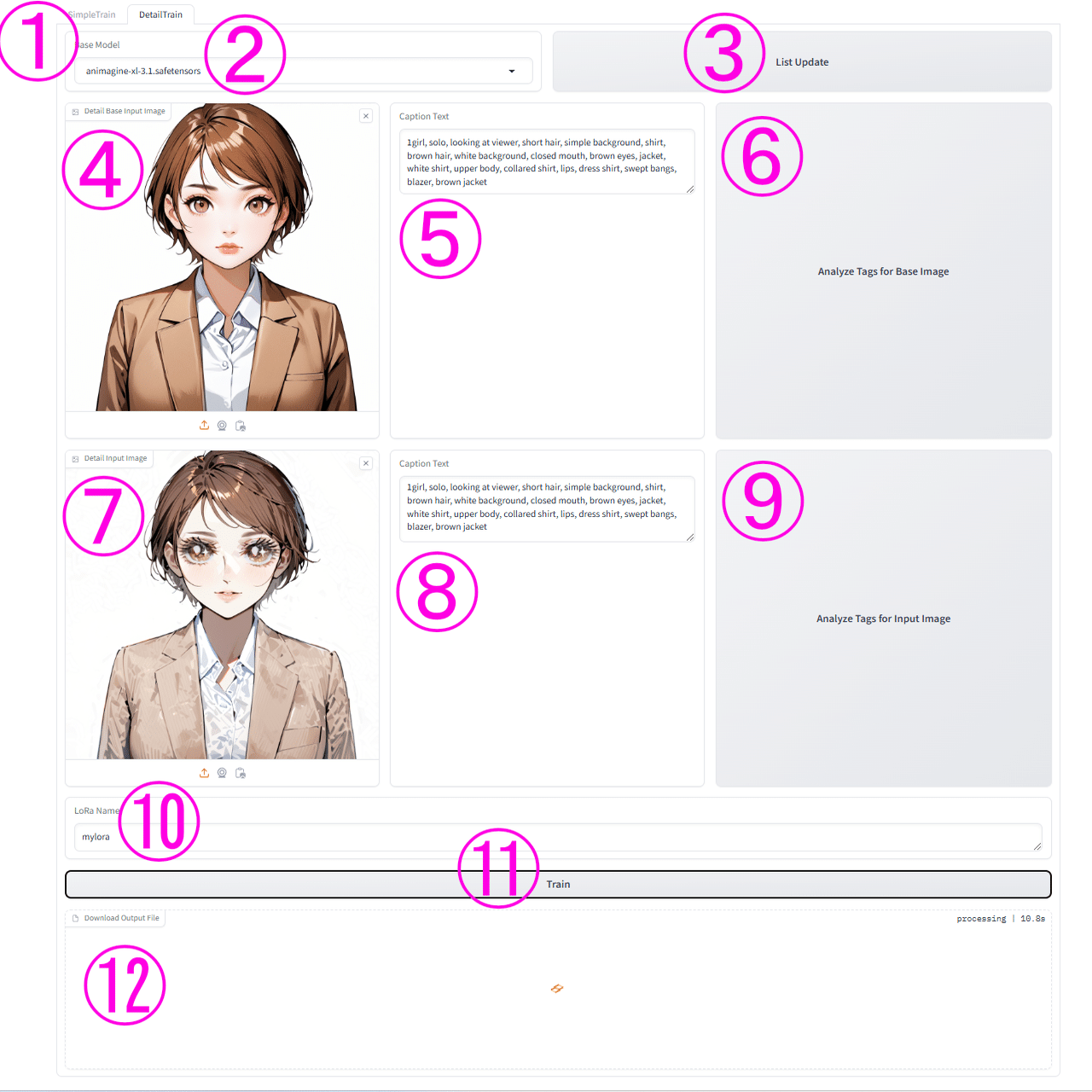 ①
SimpleTrain
DetailTrain

Base Model
②
animagine-xl-3.1.safetensors

③
List Update

Detail Base Input Image
④

Caption Text
1girl, solo, looking at viewer, short hair, simple background, shirt, brown hair, white background, closed mouth, brown eyes, jacket, white shirt, upper body, collared shirt, lips, dress shirt, swept bangs, blazer, brown jacket
⑤

⑥
Analyze Tags for Base Image

Detail Input Image
⑦

Caption Text
1girl, solo, looking at viewer, short hair, simple background, shirt, brown hair, white background, closed mouth, brown eyes, jacket, white shirt, upper body, collared shirt, lips, dress shirt, swept bangs, blazer, brown jacket
⑧

⑨
Analyze Tags for Input Image

LoRa Name
⑩
mylora

⑪
Train

Download Output File
processing | 10.8s
⑫