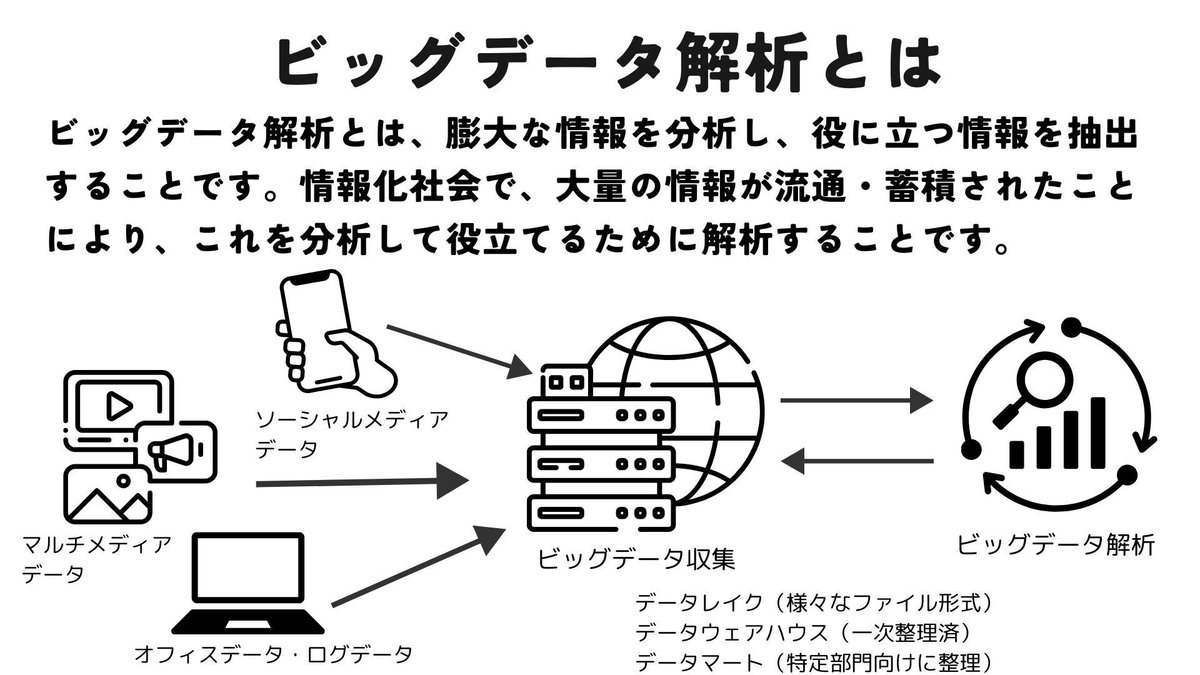 ビッグデータ解析とは

ビッグデータ解析とは、膨大な情報を分析し、役に立つ情報を抽出することです。情報化社会で、大量の情報が流通・蓄積されたことにより、これを分析して役立てるために解析することです。

ソーシャルメディアデータ

マルチメディアデータ

オフィスデータ・ログデータ

ビッグデータ収集

データレイク（様々なファイル形式）
データウェアハウス（一次整理済）
データマート（特定部門向けに整理）

ビッグデータ解析