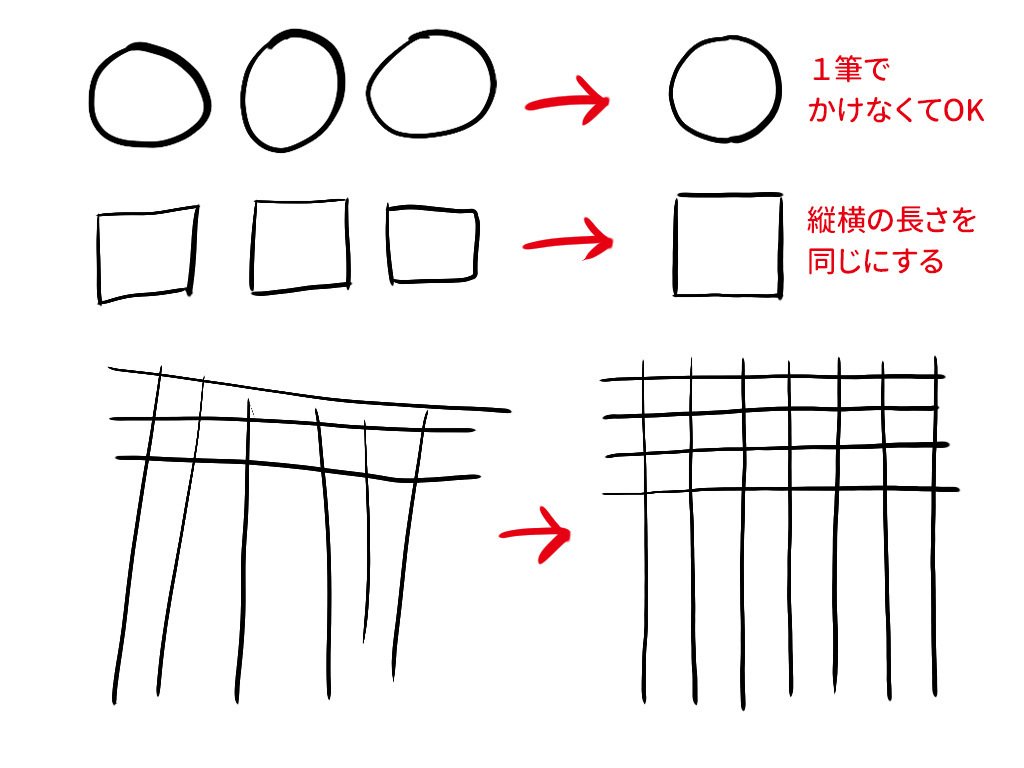 １筆で
かけなくてOK

縦横の長さを
同じにする