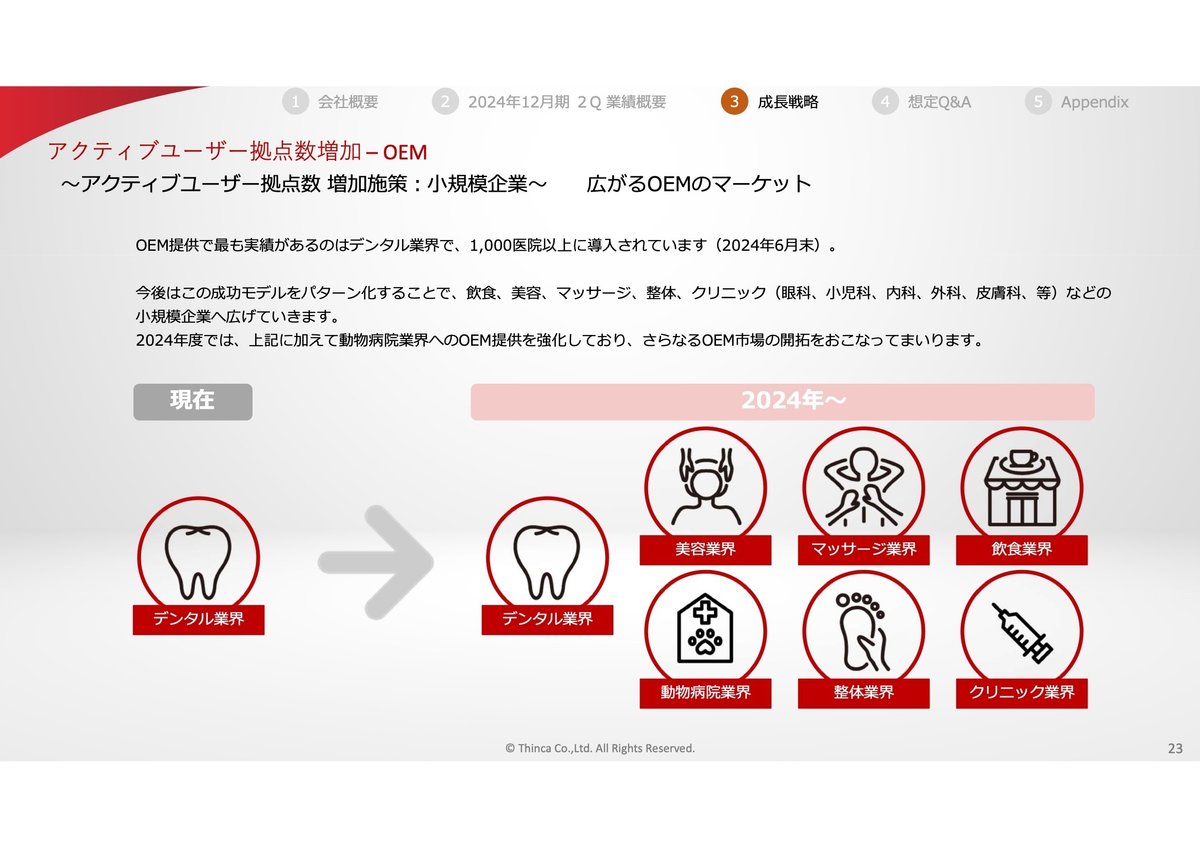 1 会社概要　2 2024年12月期 2Q 業績概要　3 成長戦略　4 想定Q&A　5 Appendix

アクティブユーザー拠点数増加 – OEM

～アクティブユーザー拠点数 増加施策：小規模企業～　広がるOEMのマーケット

OEM提供で最も実績があるのはデンタル業界で、1,000医院以上に導入されています（2024年6月末）。

今後はこの成功モデルをパターン化することで、飲食、美容、マッサージ、整体、クリニック（眼科、小児科、内科、外科、皮膚科、等）などの小規模企業へ広げていきます。
2024年度では、上記に加えて動物病院業界へのOEM提供を強化しており、さらなるOEM市場の開拓をおこなってまいります。

現在

デンタル業界

2024年～

デンタル業界

美容業界

マッサージ業界

飲食業界

動物病院業界

整体業界

クリニック業界

© Thinca Co.,Ltd. All Rights Reserved.

23