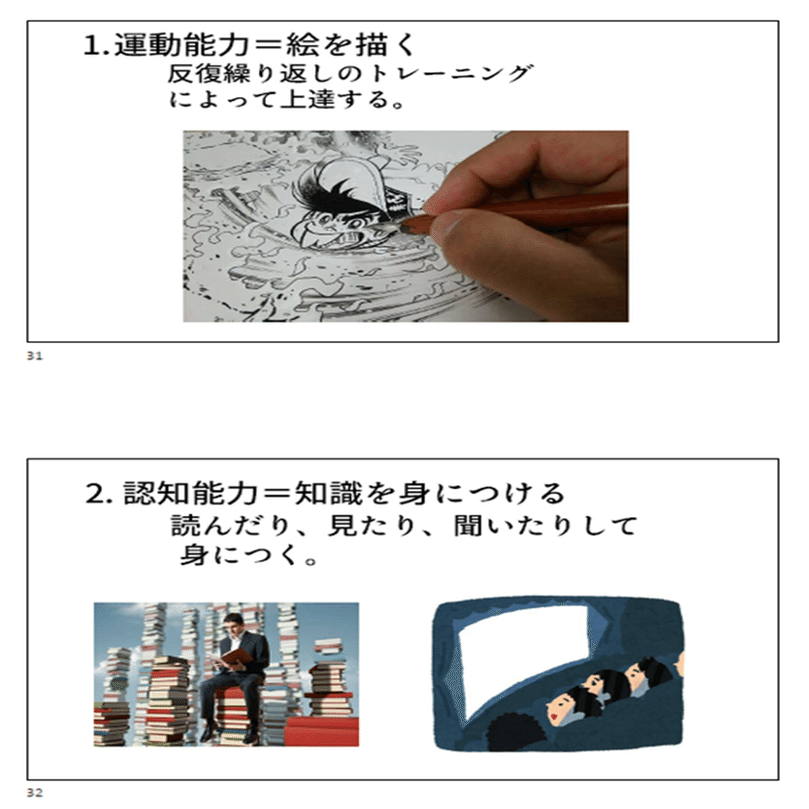 1.運動能力＝絵を描く
反復繰り返しのトレーニングによって上達する。

31

2. 認知能力＝知識を身につける
読んだり、見たり、聞いたりして身につく。

32