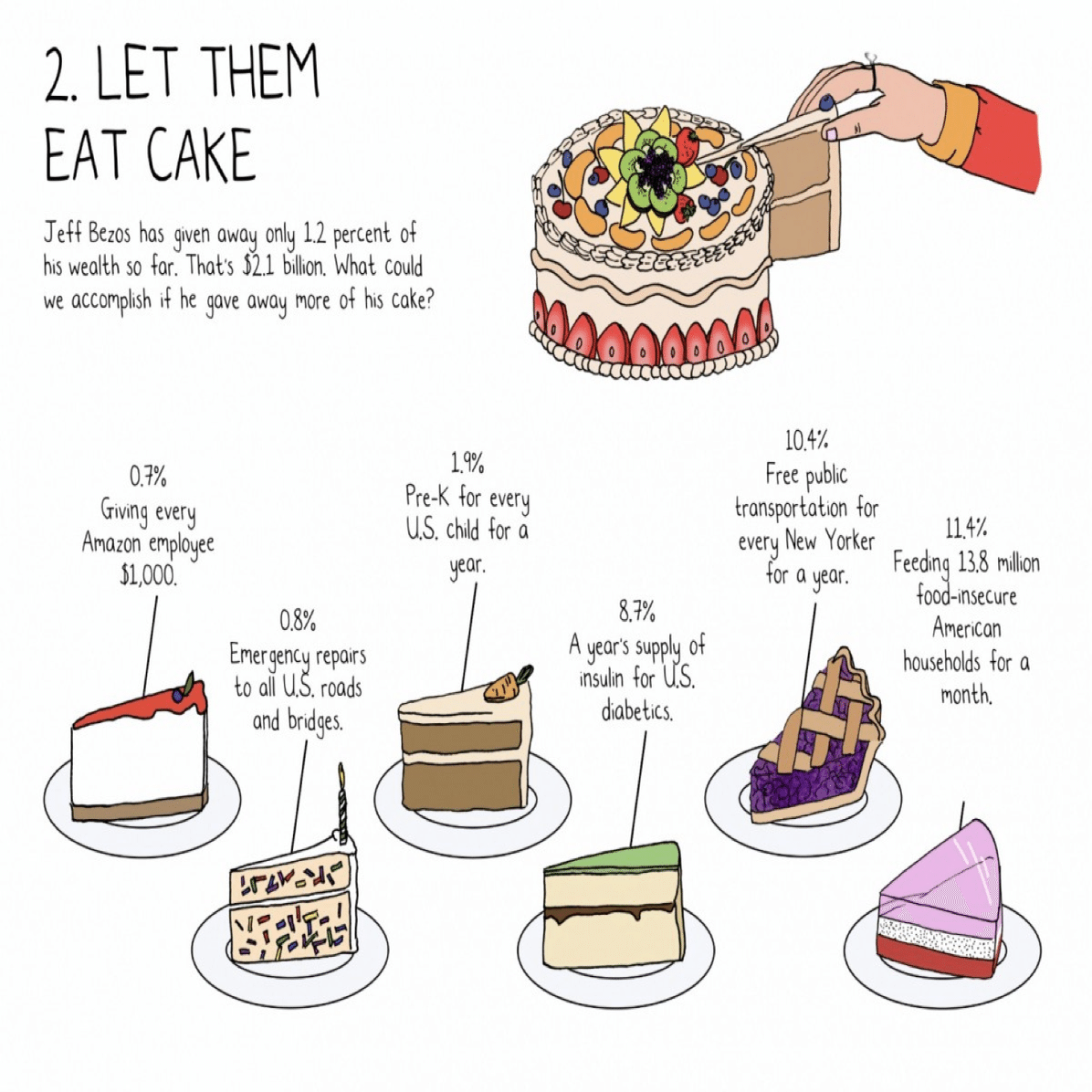 2. LET THEM EAT CAKE

Jeff Bezos has given away only 1.2 percent of his wealth so far. That's $2.1 billion. What could we accomplish if he gave away more of his cake?

0.7%
Giving every Amazon employee $1,000.

0.8%
Emergency repairs to all U.S. roads and bridges.

1.9%
Pre-K for every U.S. child for a year.

8.7%
A year's supply of insulin for U.S. diabetics.

10.4%
Free public transportation for every New Yorker for a year.

11.4%
Feeding 13.8 million food-insecure American households for a month.