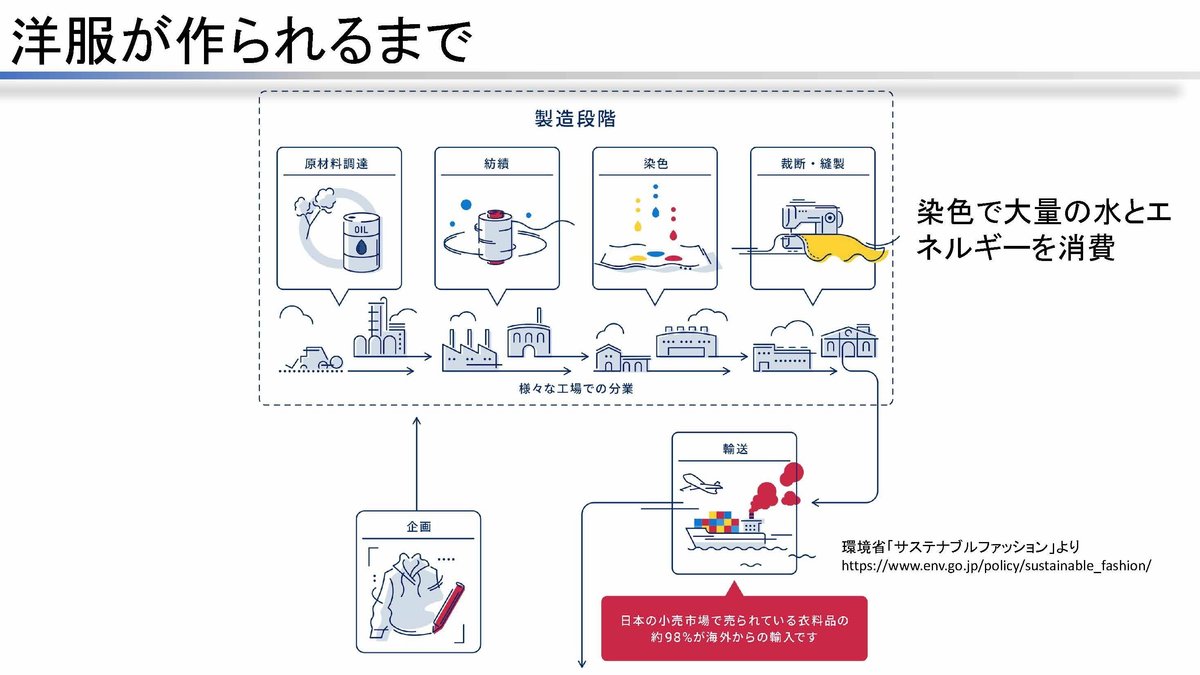 洋服が作られるまで

製造段階

原材料調達

OIL

紡績

染色

裁断・縫製

染色で大量の水とエネルギーを消費

様々な工場での分業

輸送

企画

環境省「サステナブルファッション」より
https://www.env.go.jp/policy/sustainable_fashion/

日本の小売市場で売られている衣料品の約98%が海外からの輸入です