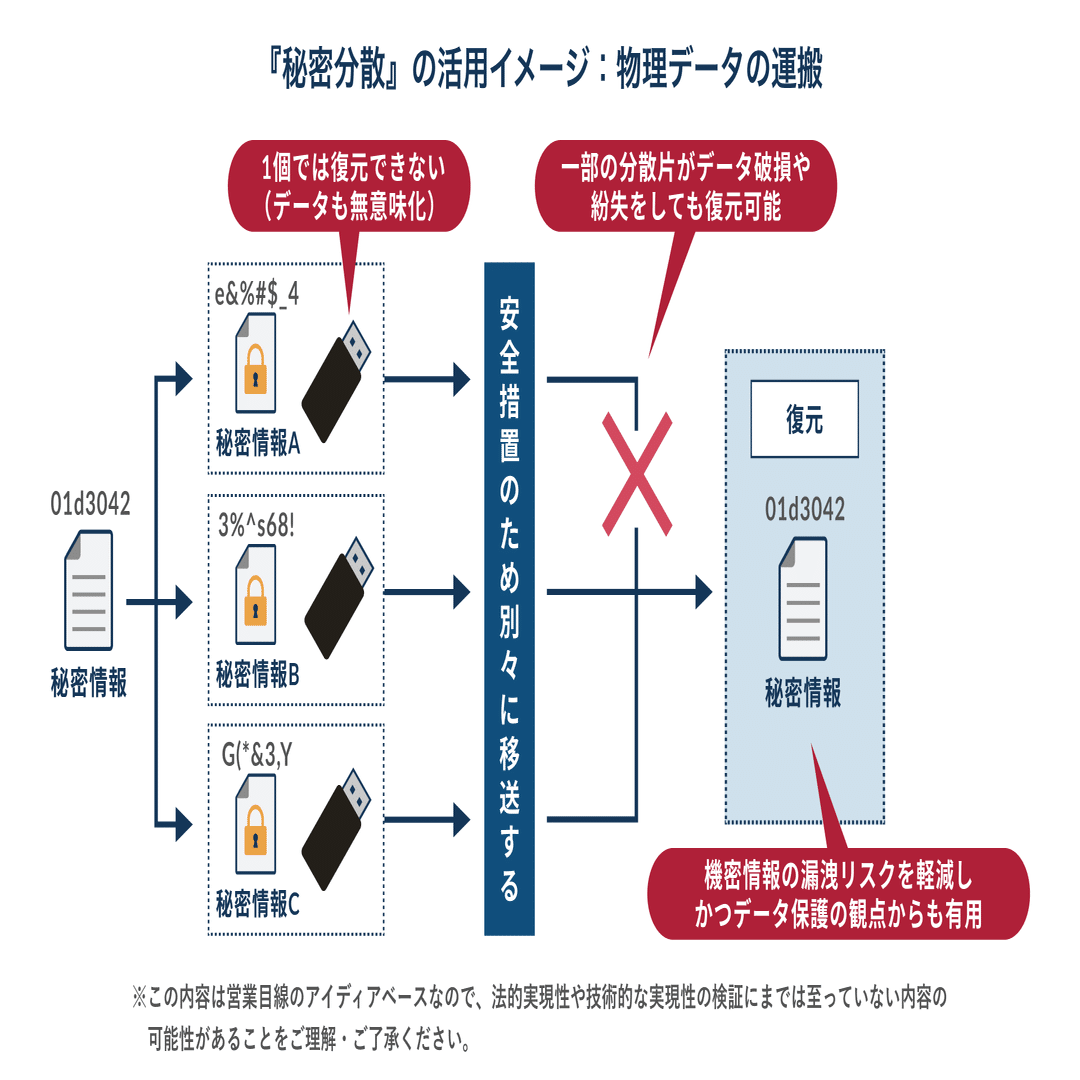 『秘密分散』の活用イメージ：物理データの運搬

1個では復元できない
（データも無意味化）

一部の分散片がデータ破損や
紛失をしても復元可能

01d3042

秘密情報

e&%#$_4

秘密情報A

3%^s68!

秘密情報B

G(*&3,Y

秘密情報C

安全措置のため別々に移送する

復元

01d3042

秘密情報

機密情報の漏洩リスクを軽減し
かつデータ保護の観点からも有用

※この内容は営業目線のアイディアベースなので、法的実現性や技術的な実現性の検証にまでは至っていない内容の可能性があることをご理解・ご了承ください。