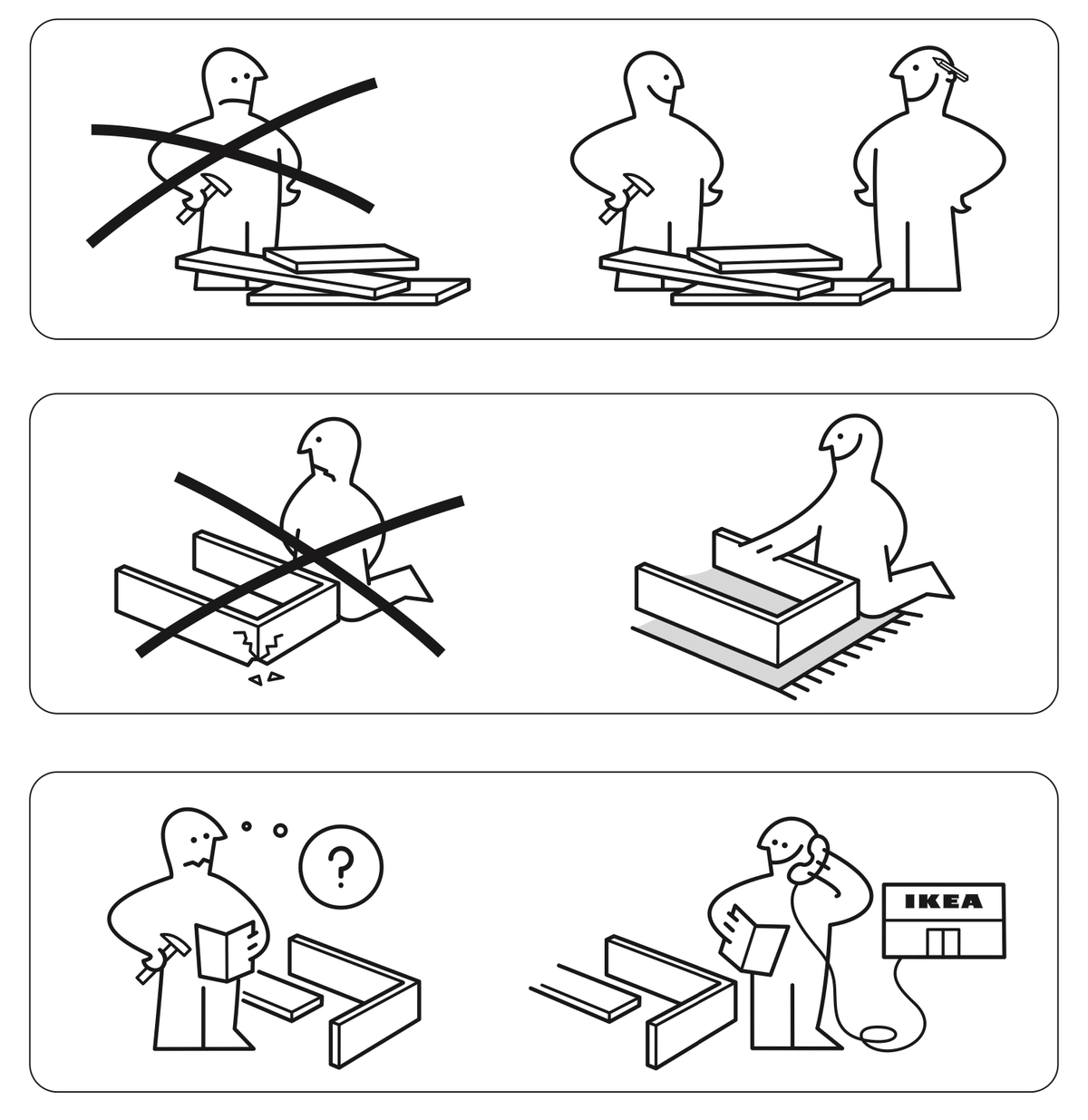 ?

IKEA