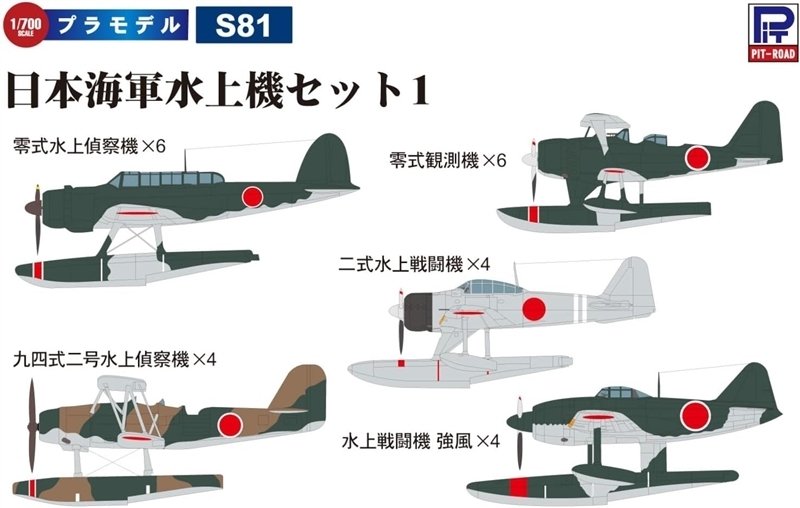 1/700 SCALE プラモデル S81

PIT-ROAD

日本海軍水上機セット1

零式水上偵察機 ×6

零式観測機 ×6

二式水上戦闘機 ×4

九四式二号水上偵察機 ×4

水上戦闘機 強風 ×4