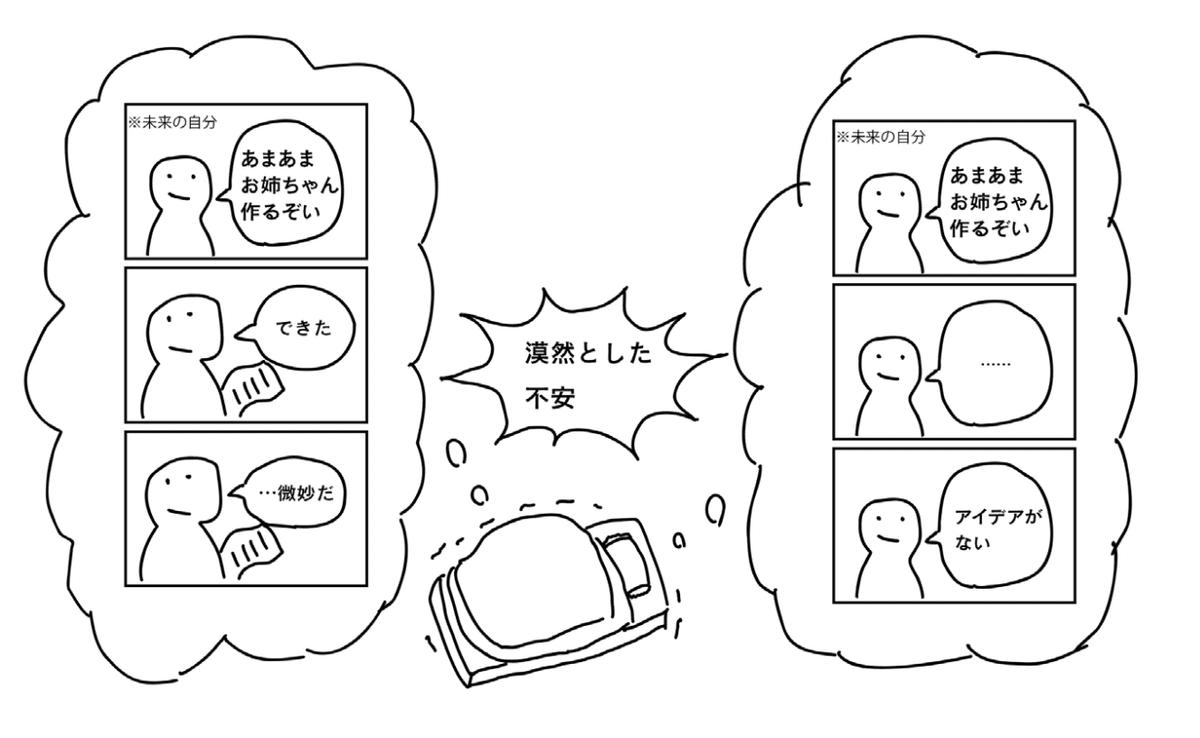 ※未来の自分

あまあま
お姉ちゃん
作るぞい

できた

…微妙だ

漠然とした
不安

※未来の自分

あまあま
お姉ちゃん
作るぞい

……

アイデアが
ない