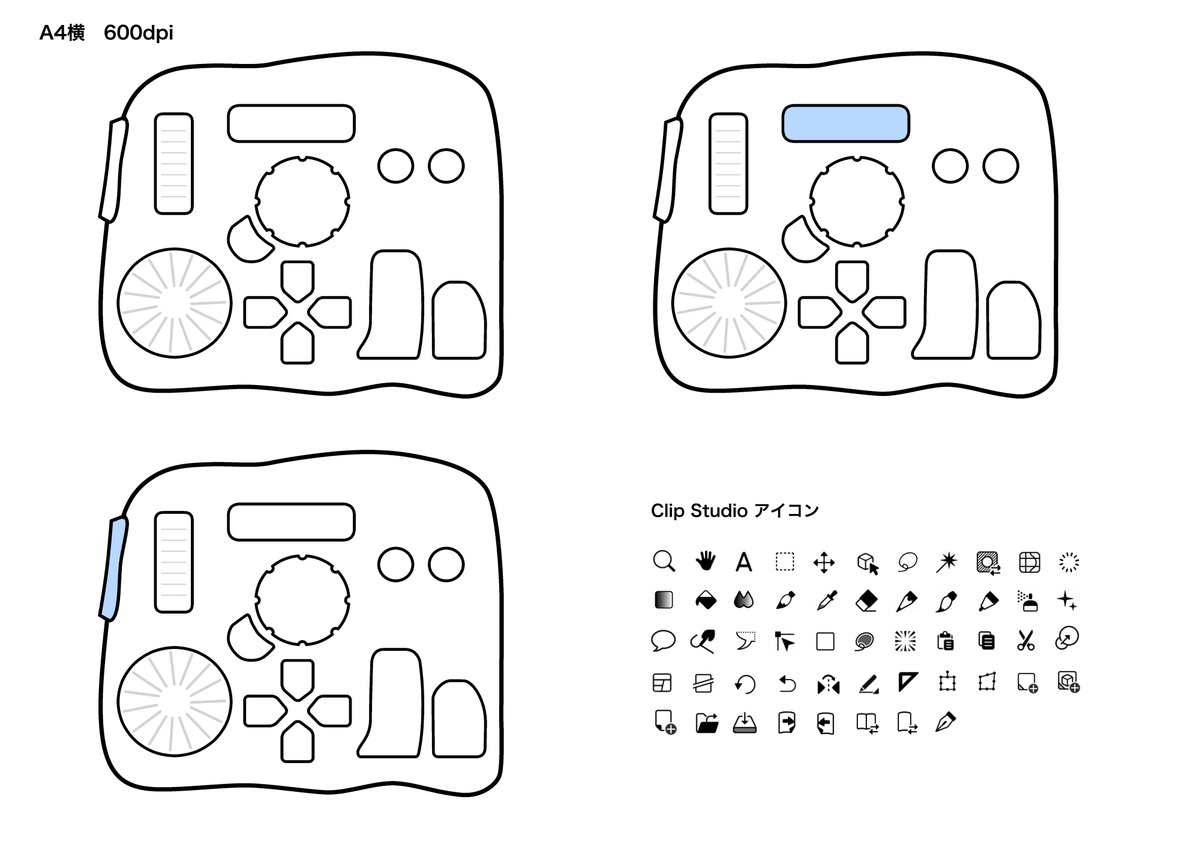 A4横　600dpi

Clip Studio アイコン

A