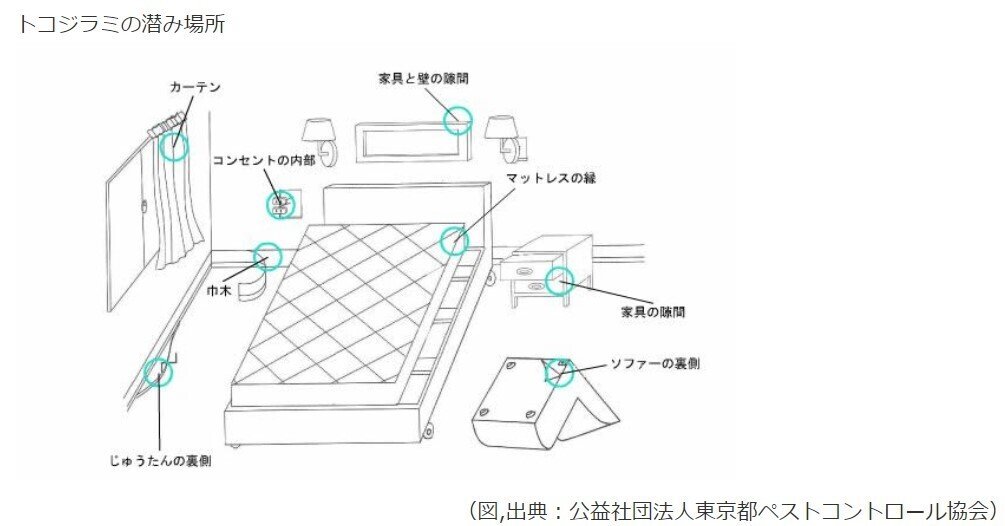 トコジラミの潜み場所

カーテン

家具と壁の隙間

コンセントの内部

マットレスの縁

巾木

家具の隙間

ソファーの裏側

じゅうたんの裏側

（図,出典：公益社団法人東京都ペストコントロール協会）