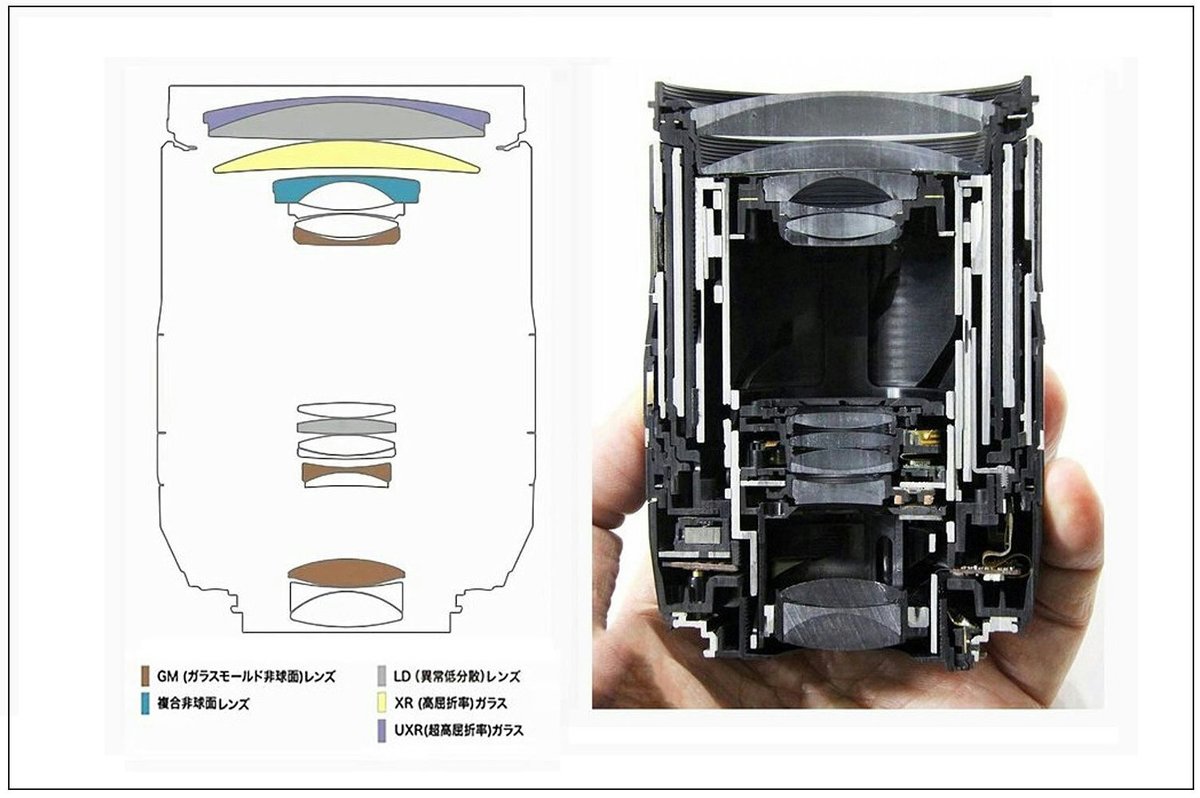 GM (ガラスモールド非球面)レンズ
複合非球面レンズ
LD (異常低分散)レンズ
XR (高屈折率)ガラス
UXR(超高屈折率)ガラス