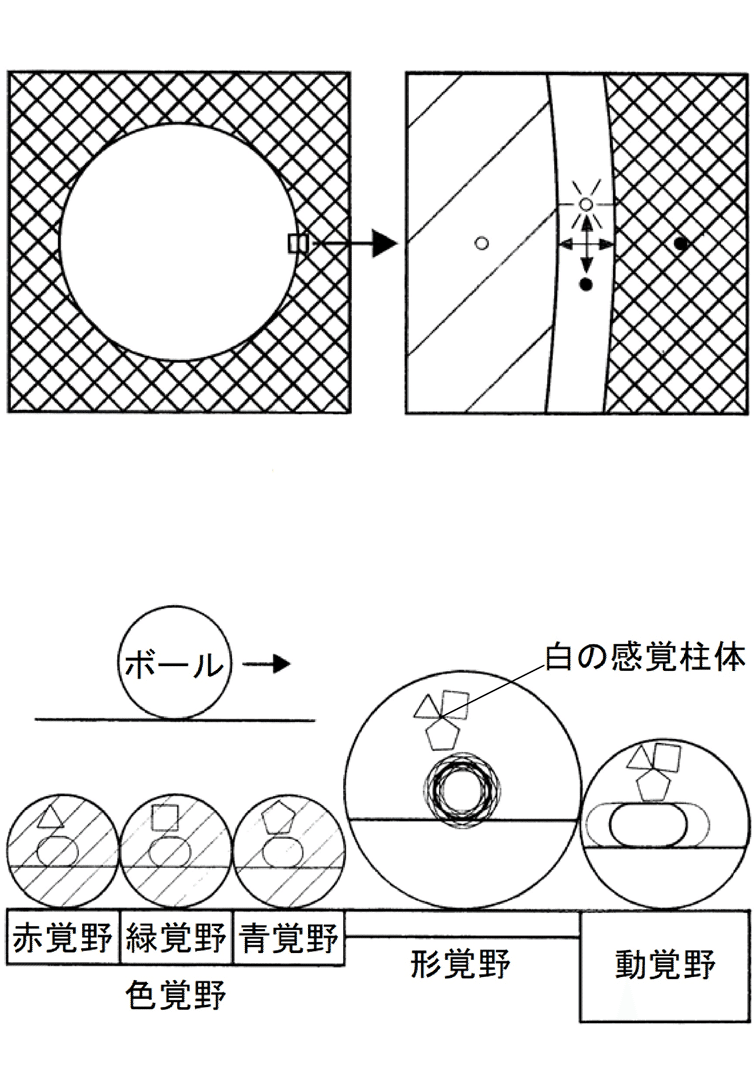 ボール

白の感覚柱体

赤覚野 緑覚野 青覚野

色覚野

形覚野

動覚野