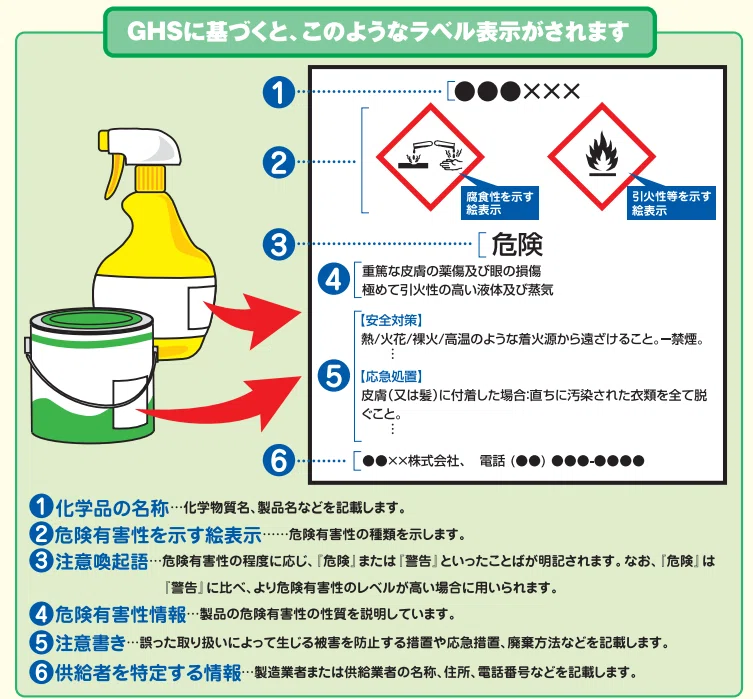 GHSに基づくと、このようなラベル表示がされます

1 ●●●×××

2 腐食性を示す絵表示　引火性等を示す絵表示

3 危険

4 重篤な皮膚の薬傷及び眼の損傷
極めて引火性の高い液体及び蒸気

5 【安全対策】
熱/火花/裸火/高温のような着火源から遠ざけること。ー禁煙。
⋮
【応急処置】
皮膚(又は髪)に付着した場合:直ちに汚染された衣類を全て脱ぐこと。
⋮

6 ●●××株式会社、　電話 (●●) ●●●-●●●●

1 化学品の名称…化学物質名、製品名などを記載します。
2 危険有害性を示す絵表示……危険有害性の種類を示します。
3 注意喚起語…危険有害性の程度に応じ、『危険』または『警告』といったことばが明記されます。なお、『危険』は『警告』に比べ、より危険有害性のレベルが高い場合に用いられます。
4 危険有害性情報…製品の危険有害性の性質を説明しています。
5 注意書き…誤った取り扱いによって生じる被害を防止する措置や応急措置、廃棄方法などを記載します。
6 供給者を特定する情報…製造業者または供給業者の名称、住所、電話番号などを記載します。