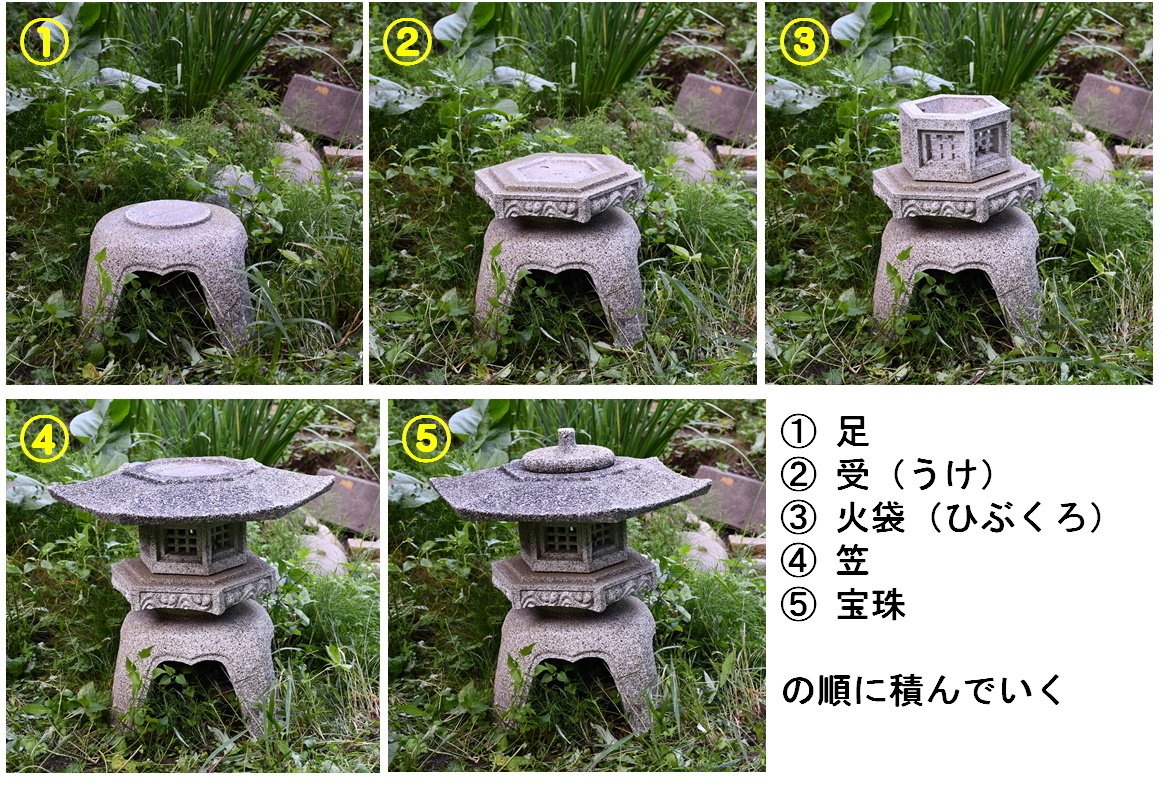 ①

②

③

④

⑤

① 足
② 受（うけ）
③ 火袋（ひぶくろ）
④ 笠
⑤ 宝珠

の順に積んでいく