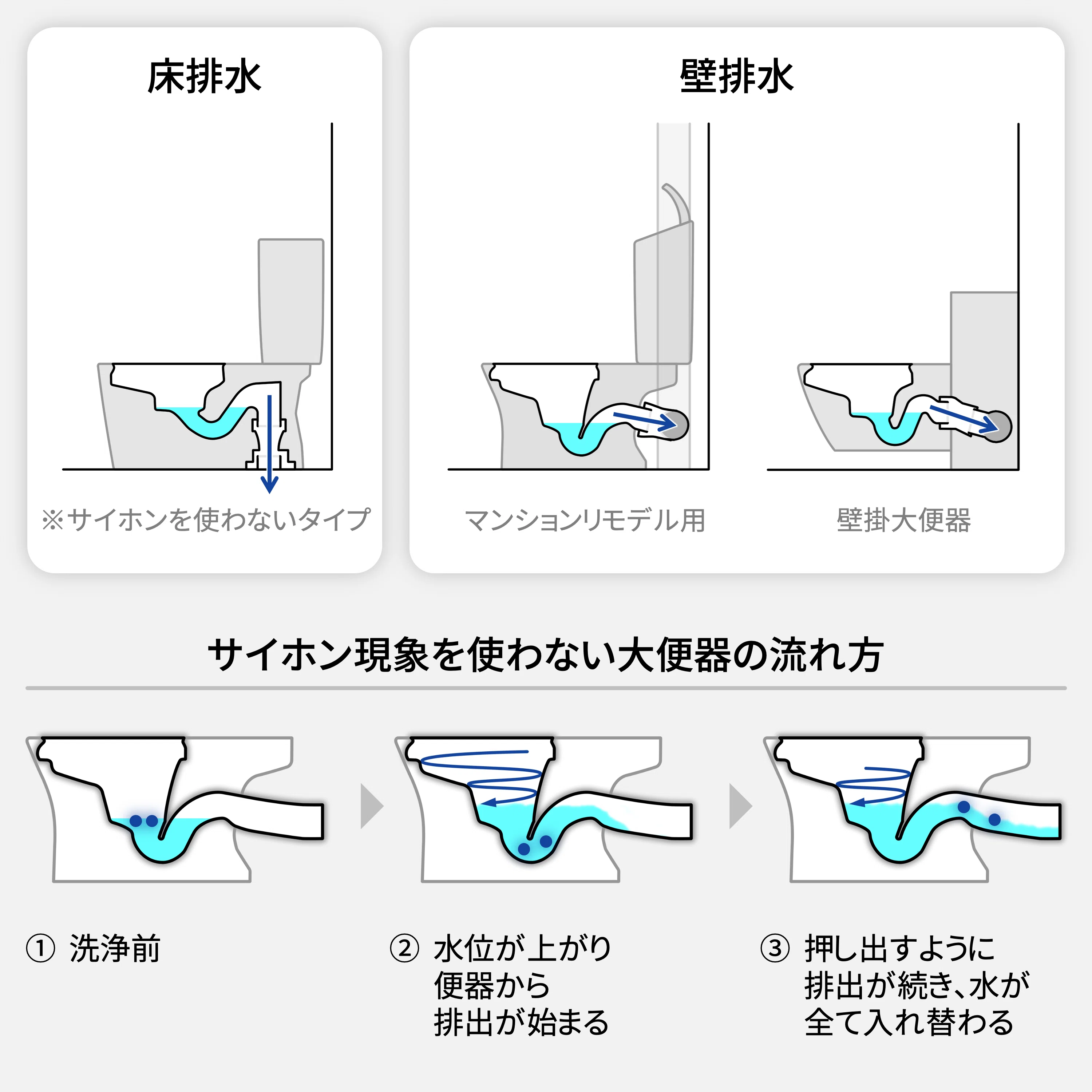 床排水

※サイホンを使わないタイプ

壁排水

マンションリモデル用

壁掛大便器

サイホン現象を使わない大便器の流れ方

① 洗浄前

② 水位が上がり便器から排出が始まる

③ 押し出すように排出が続き、水が全て入れ替わる