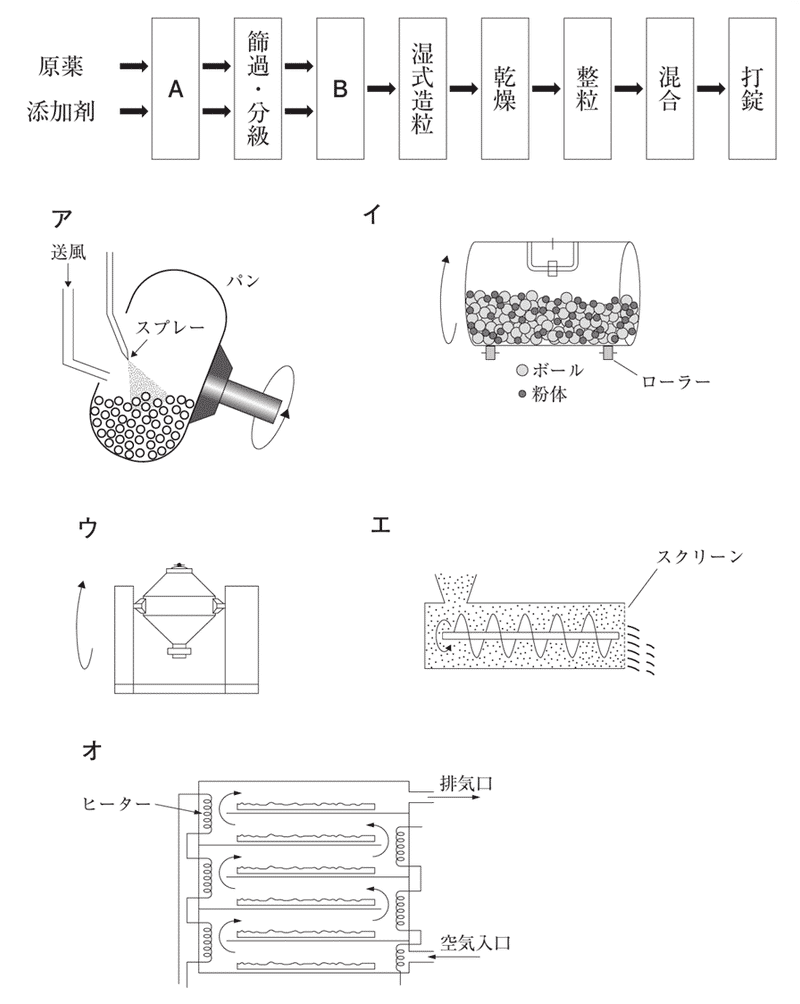 原薬
添加剤

A

篩過・分級

B

湿式造粒

乾燥

整粒

混合

打錠

ア

送風

パン

スプレー

イ

ボール
粉体

ローラー

ウ

エ

スクリーン

オ

ヒーター

排気口

空気入口