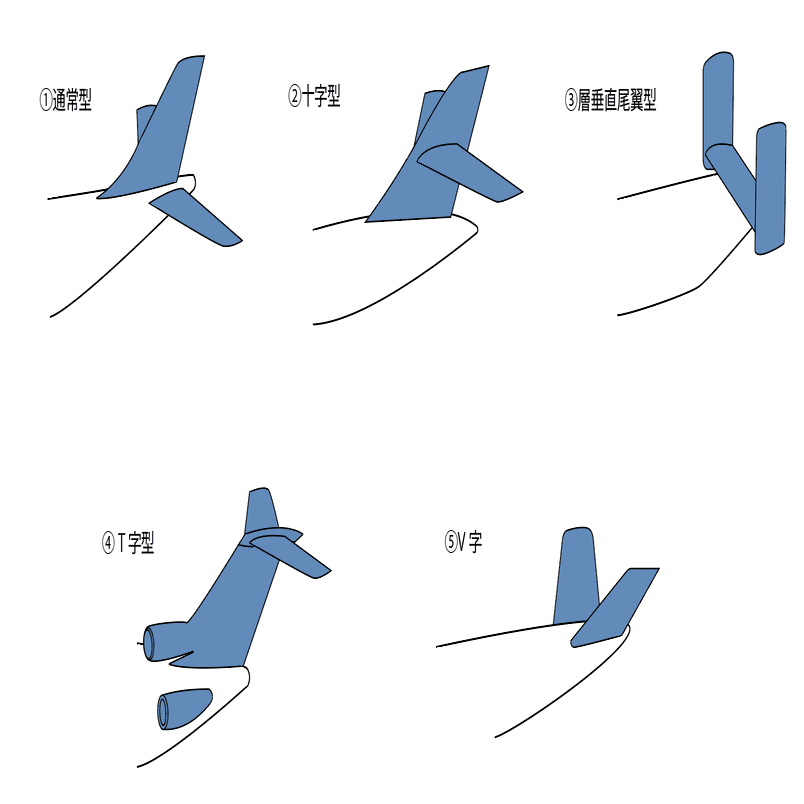 ①通常型

②十字型

③層垂直尾翼型

④T字型

⑤V字