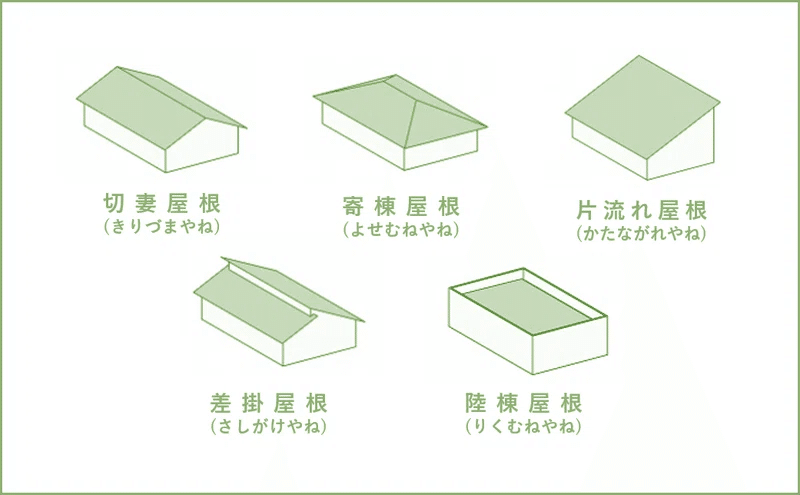 切妻屋根
(きりづまやね)

寄棟屋根
(よせむねやね)

片流れ屋根
(かたながれやね)

差掛屋根
(さしがけやね)

陸棟屋根
(りくむねやね)