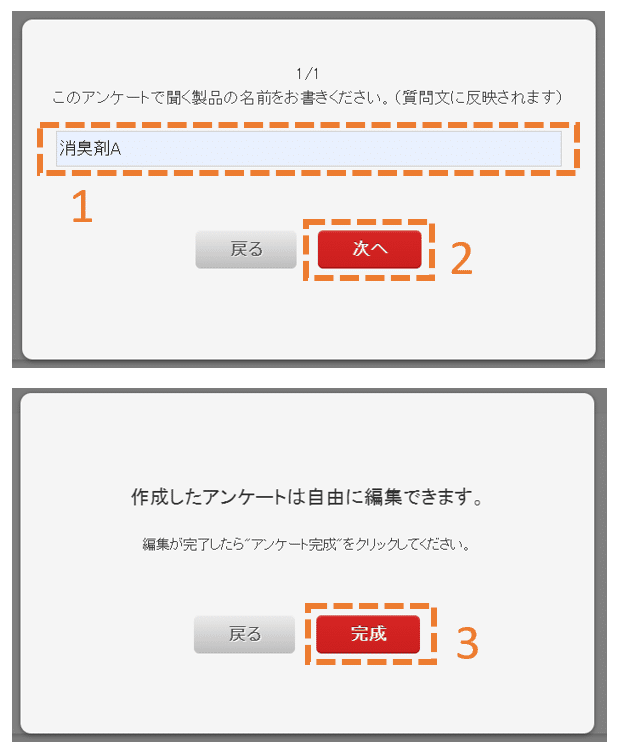 1/1
このアンケートで聞く製品の名前をお書きください。(質問文に反映されます)

消臭剤A

1

戻る

次へ

2

作成したアンケートは自由に編集できます。

編集が完了したら"アンケート完成"をクリックしてください。

戻る

完成

3