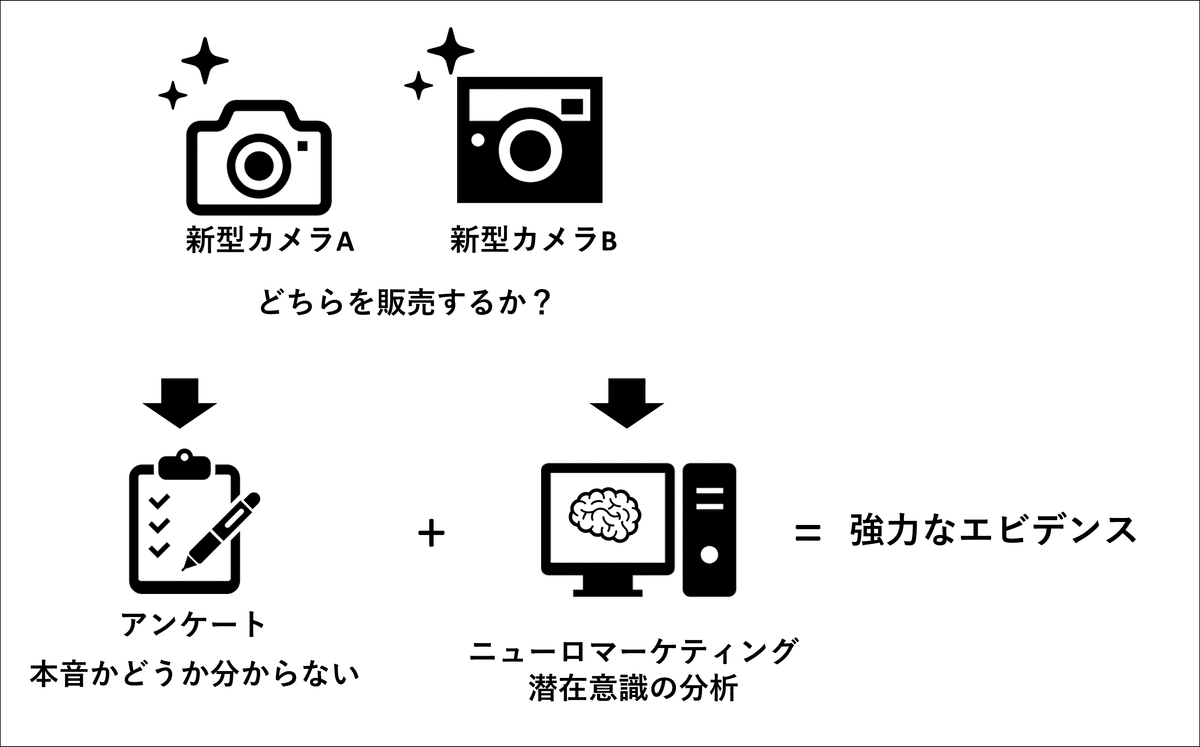 新型カメラA

新型カメラB

どちらを販売するか？

アンケート
本音かどうか分からない

＋

ニューロマーケティング
潜在意識の分析

＝ 強力なエビデンス