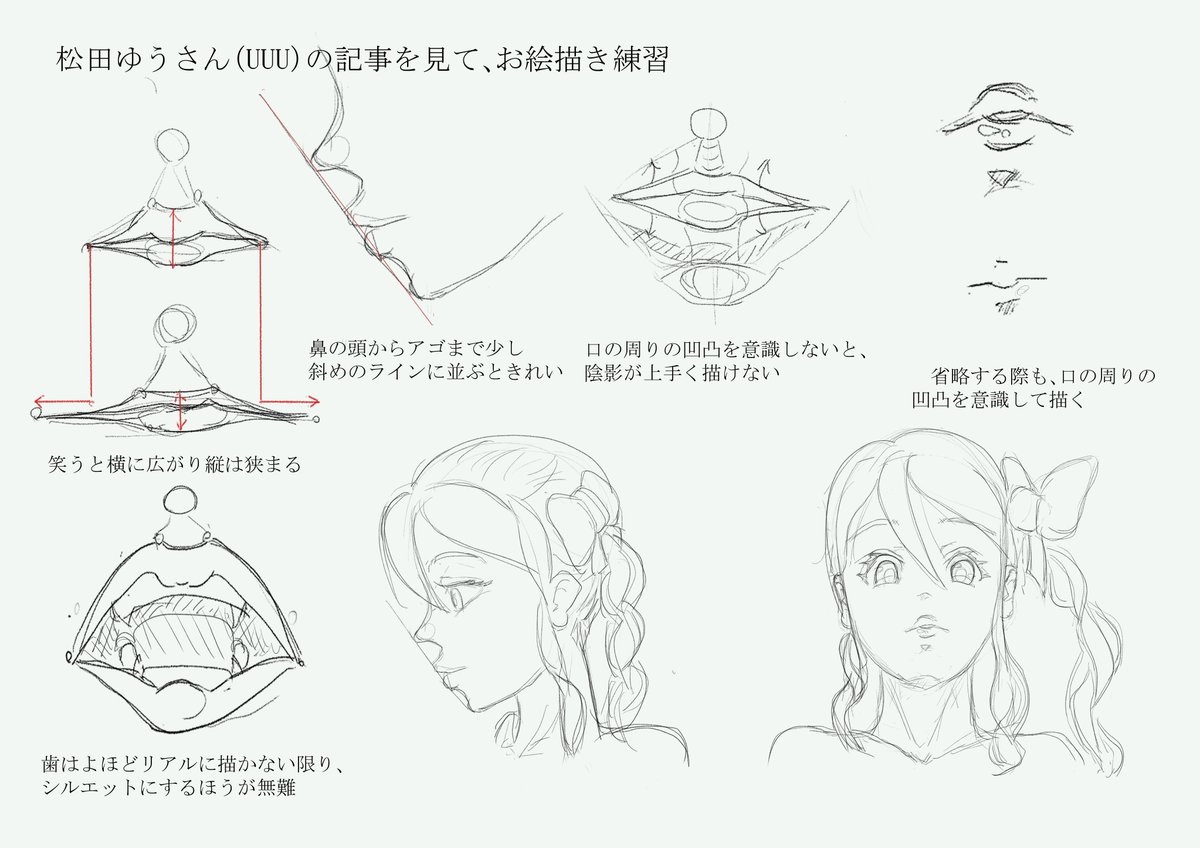 松田ゆうさん(UUU)の記事を見て、お絵描き練習

鼻の頭からアゴまで少し斜めのラインに並ぶときれい

口の周りの凹凸を意識しないと、陰影が上手く描けない

省略する際も、口の周りの凹凸を意識して描く

笑うと横に広がり縦は狭まる

歯はよほどリアルに描かない限り、シルエットにするほうが無難