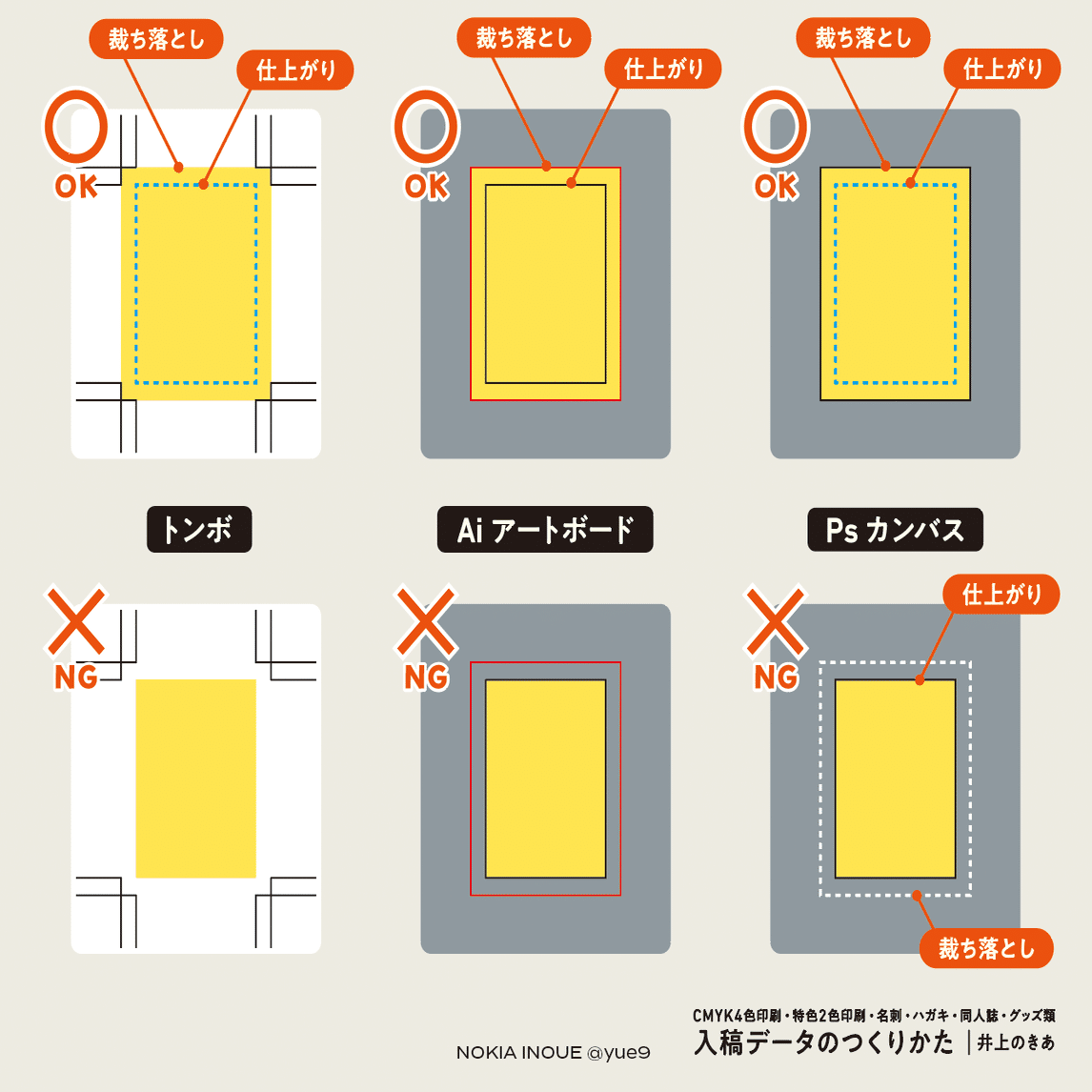 裁ち落とし
仕上がり
OK

裁ち落とし
仕上がり
OK

裁ち落とし
仕上がり
OK

トンボ

Ai アートボード

Ps カンバス

NG

NG

仕上がり
NG
裁ち落とし

NOKIA INOUE @yue9

CMYK4色印刷・特色2色印刷・名刺・ハガキ・同人誌・グッズ類
入稿データのつくりかた | 井上のきあ