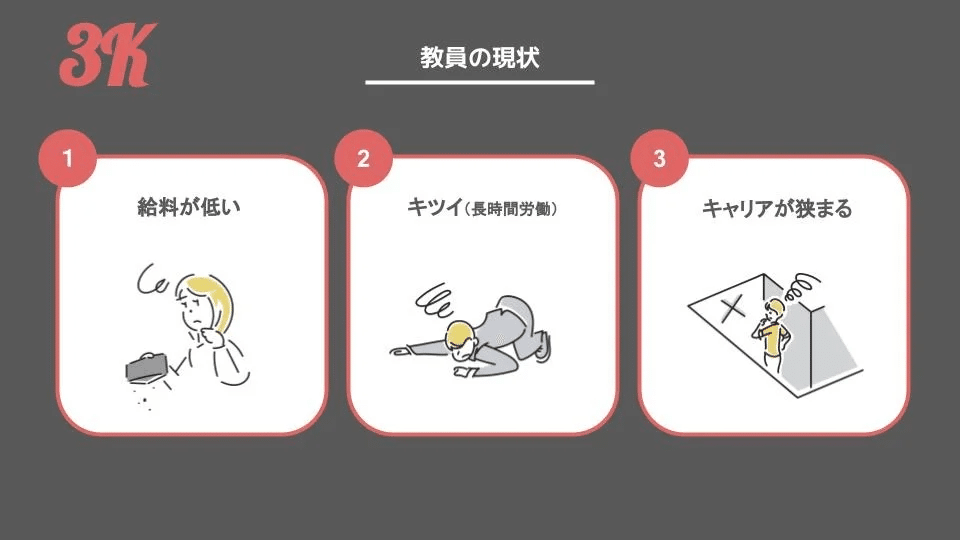 3K

教員の現状

1
給料が低い

2
キツイ（長時間労働）

3
キャリアが狭まる