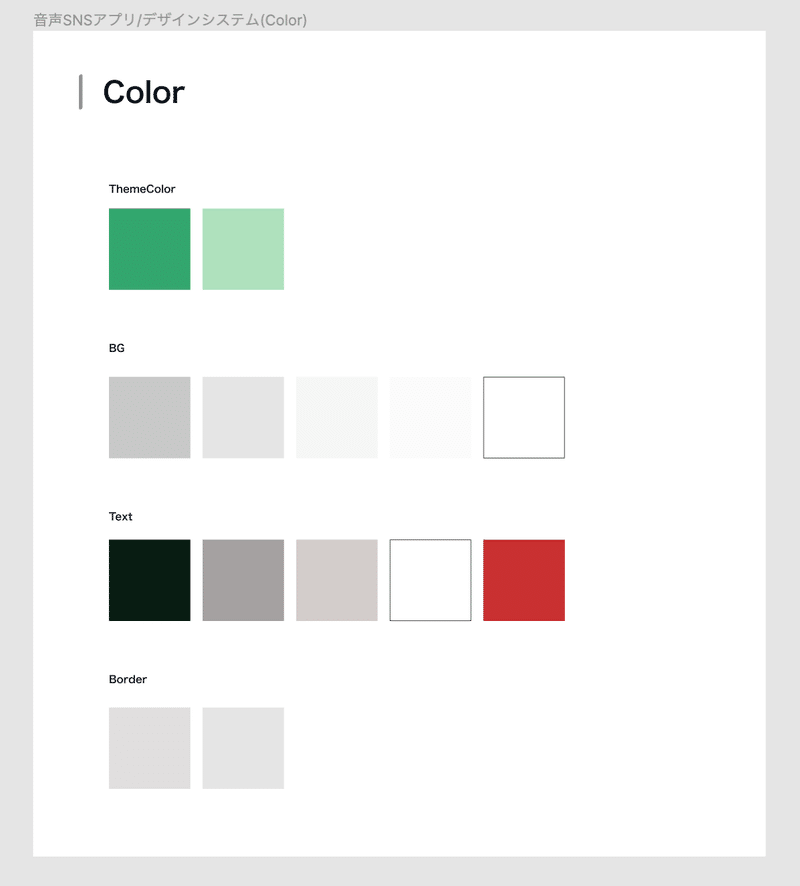 音声SNSアプリ/デザインシステム(Color)

Color

ThemeColor

BG

Text

Border