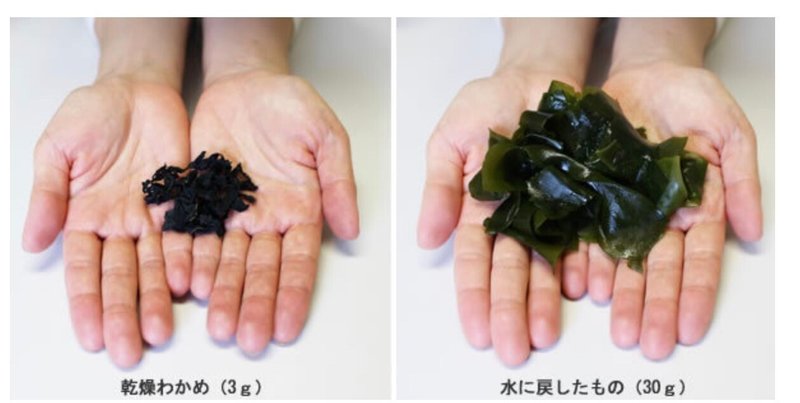 乾燥わかめ（3ｇ）

水に戻したもの（30ｇ）