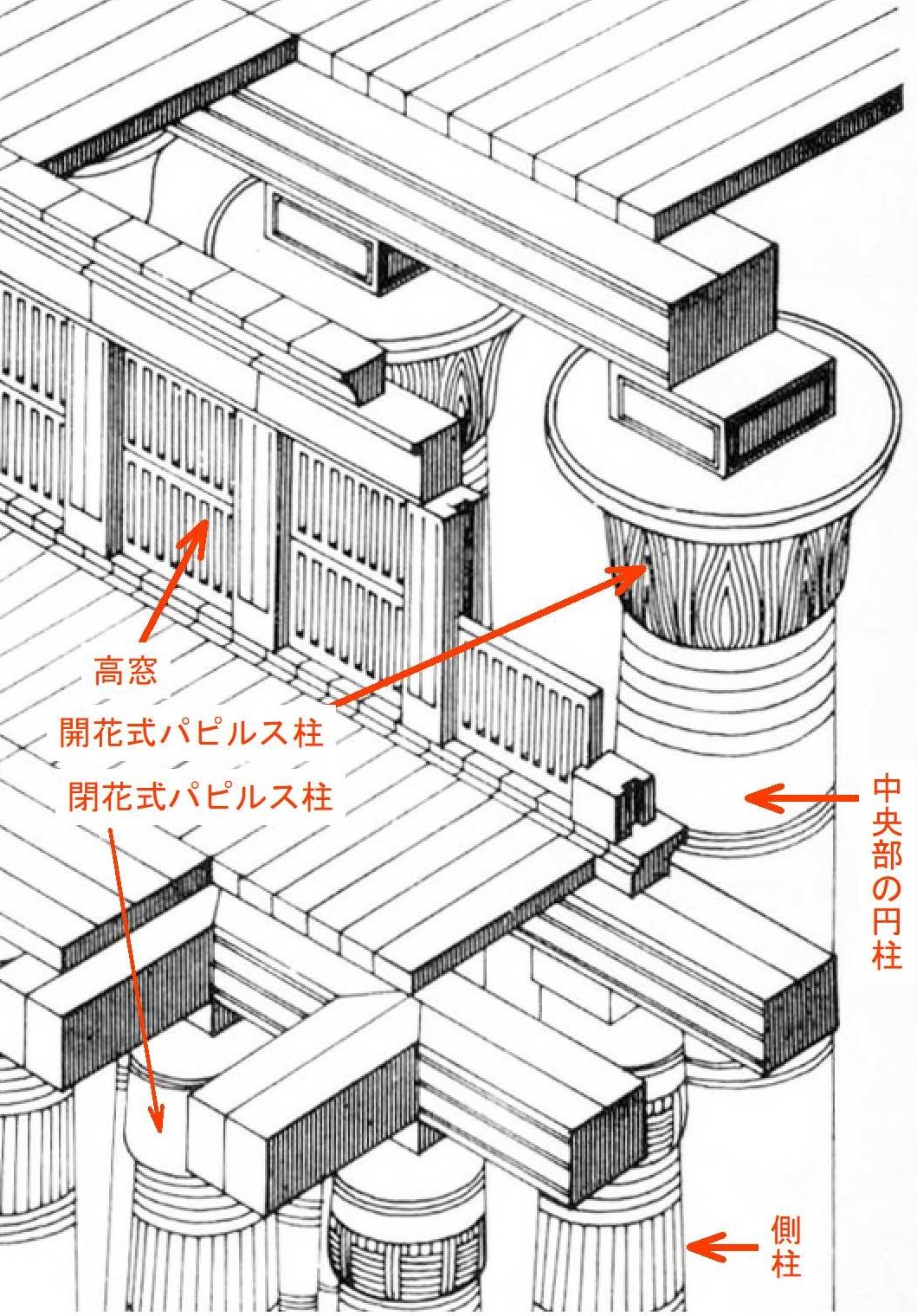 高窓

開花式パピルス柱

閉花式パピルス柱

中央部の円柱

側柱