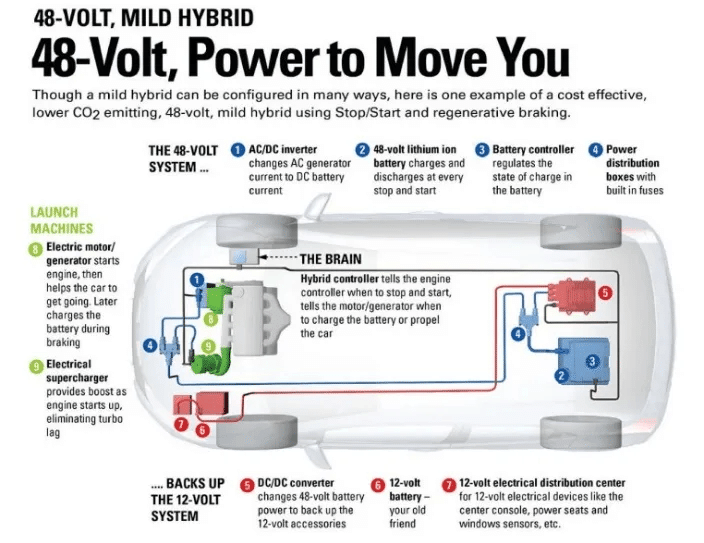 48-VOLT, MILD HYBRID

48-Volt, Power to Move You

Though a mild hybrid can be configured in many ways, here is one example of a cost effective, lower $CO_2$ emitting, 48-volt, mild hybrid using Stop/Start and regenerative braking.

THE 48-VOLT SYSTEM ...

1 AC/DC inverter changes AC generator current to DC battery current

2 48-volt lithium ion battery charges and discharges at every stop and start

3 Battery controller regulates the state of charge in the battery

4 Power distribution boxes with built in fuses

LAUNCH MACHINES

8 Electric motor/generator starts engine, then helps the car to get going. Later charges the battery during braking

9 Electrical supercharger provides boost as engine starts up, eliminating turbo lag

THE BRAIN

Hybrid controller tells the engine controller when to stop and start, tells the motor/generator when to charge the battery or propel the car

1

8

9

4

7

6

5

4

3

2

.... BACKS UP THE 12-VOLT SYSTEM

5 DC/DC converter changes 48-volt battery power to back up the 12-volt accessories

6 12-volt battery – your old friend

7 12-volt electrical distribution center for 12-volt electrical devices like the center console, power seats and windows sensors, etc.