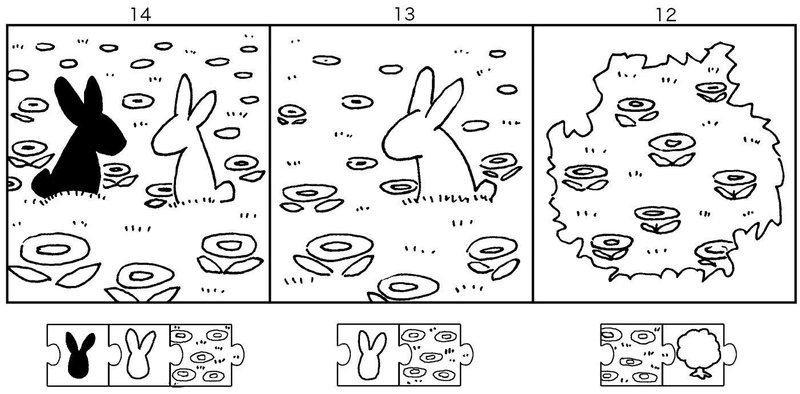 14

13

12