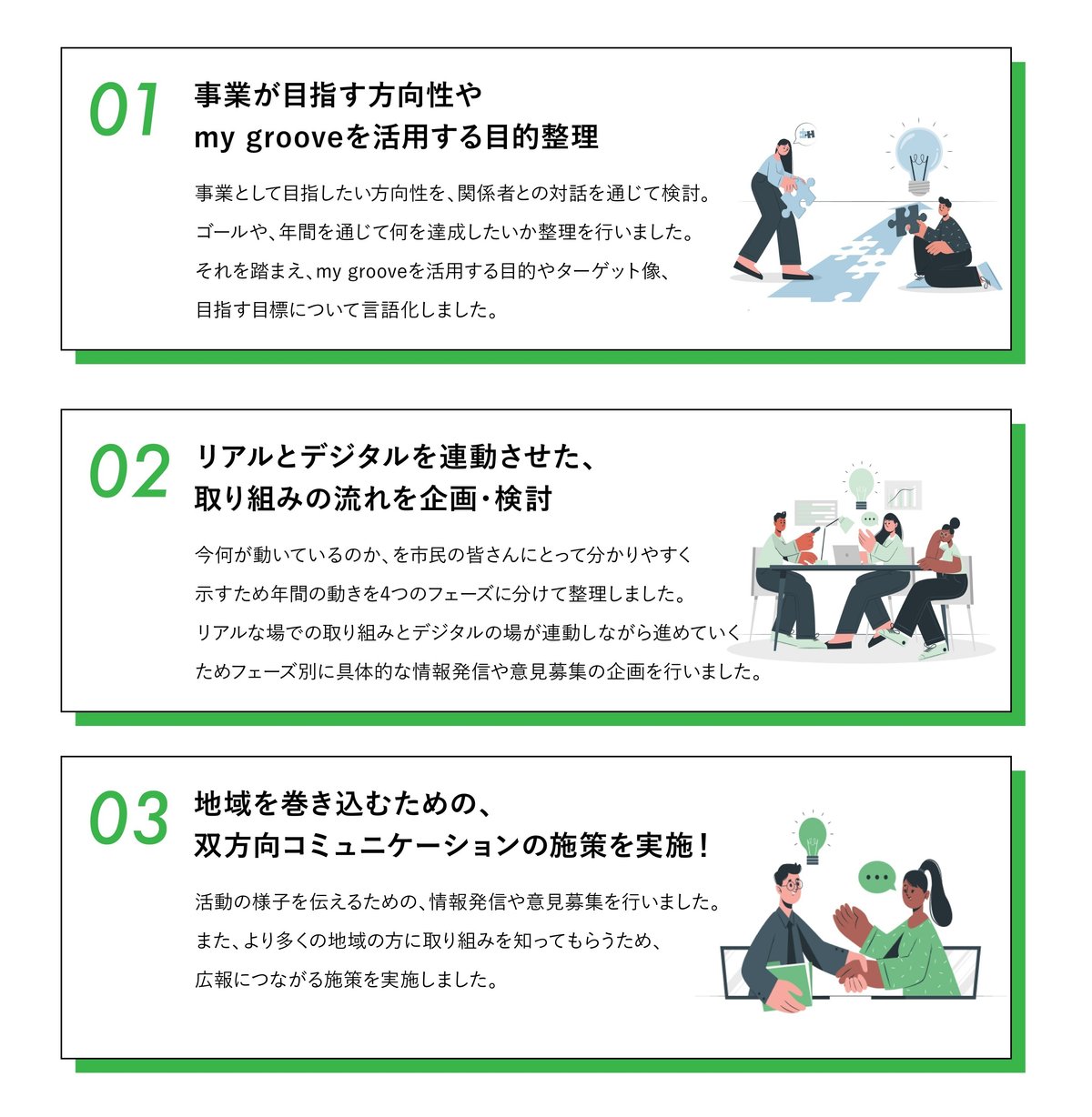 01
事業が目指す方向性や
my grooveを活用する目的整理

事業として目指したい方向性を、関係者との対話を通じて検討。
ゴールや、年間を通じて何を達成したいか整理を行いました。
それを踏まえ、my grooveを活用する目的やターゲット像、
目指す目標について言語化しました。

02
リアルとデジタルを連動させた、
取り組みの流れを企画・検討

今何が動いているのか、を市民の皆さんにとって分かりやすく
示すため年間の動きを4つのフェーズに分けて整理しました。
リアルな場での取り組みとデジタルの場が連動しながら進めていく
ためフェーズ別に具体的な情報発信や意見募集の企画を行いました。

03
地域を巻き込むための、
双方向コミュニケーションの施策を実施!

活動の様子を伝えるための、情報発信や意見募集を行いました。
また、より多くの地域の方に取り組みを知ってもらうため、
広報につながる施策を実施しました。