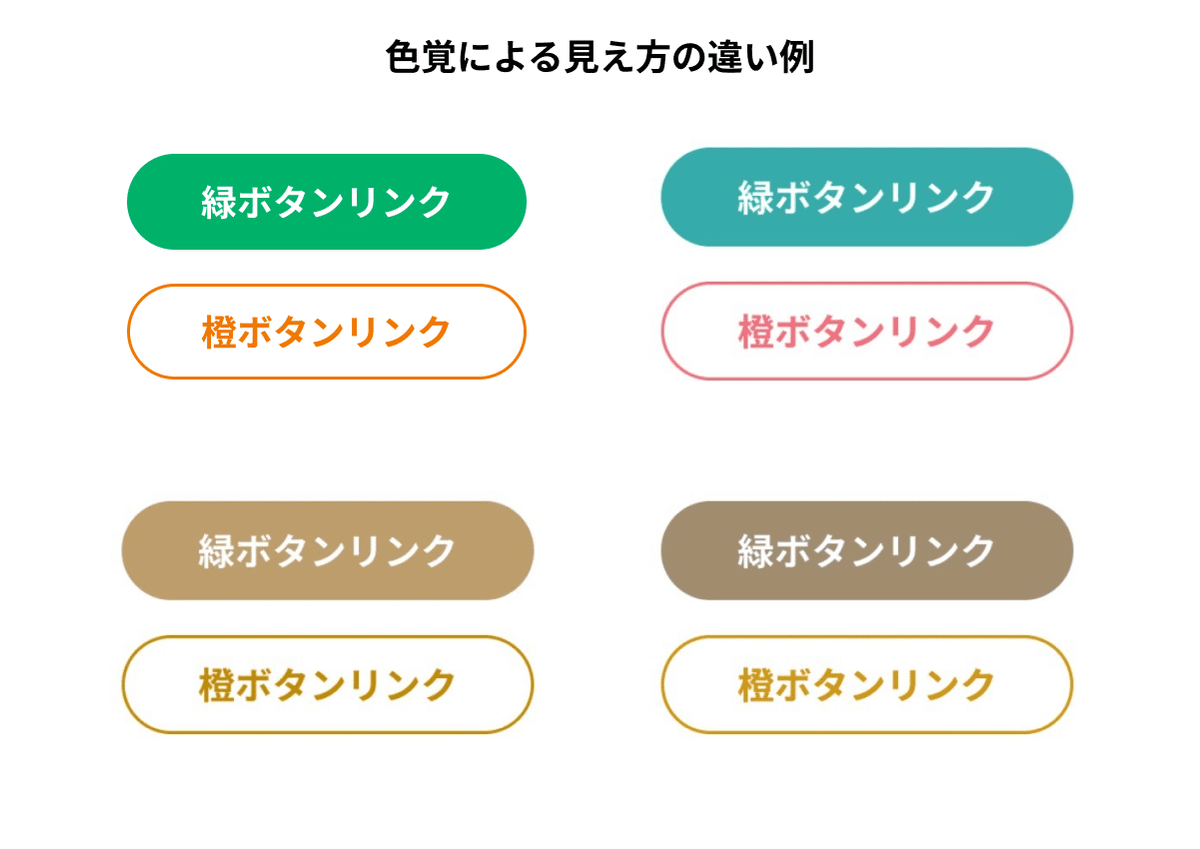 色覚による見え方の違い例

緑ボタンリンク

橙ボタンリンク

緑ボタンリンク

橙ボタンリンク

緑ボタンリンク

橙ボタンリンク

緑ボタンリンク

橙ボタンリンク