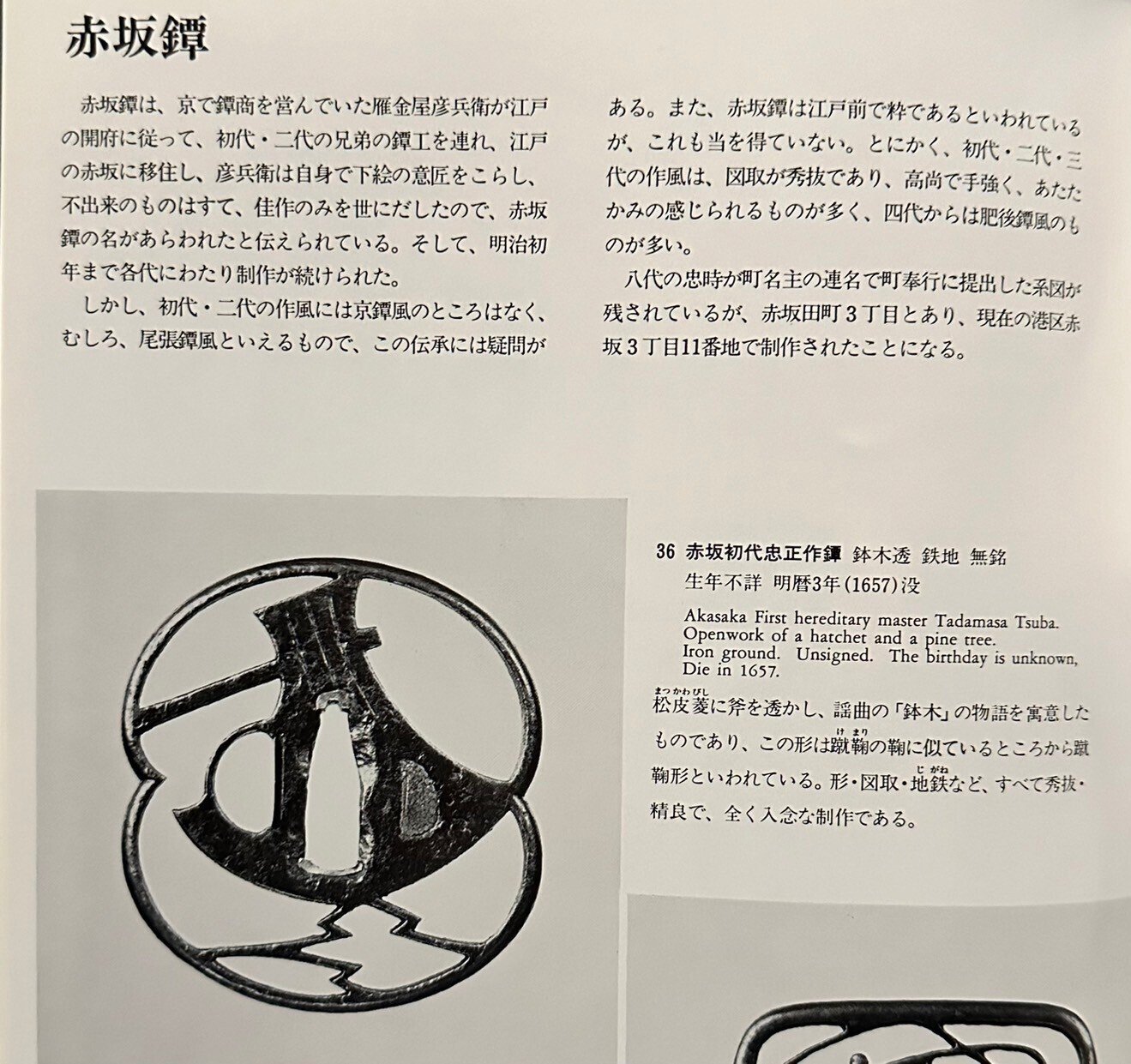 赤坂鐔

赤坂鐔は、京で鐔商を営んでいた雁金屋彦兵衛が江戸の開府に従って、初代・二代の兄弟の鐔工を連れ、江戸の赤坂に移住し、彦兵衛は自身で下絵の意匠をこらし、不出来のものはすて、佳作のみを世にだしたので、赤坂鐔の名があらわれたと伝えられている。そして、明治初年まで各代にわたり制作が続けられた。

しかし、初代・二代の作風には京鐔風のところはなく、むしろ、尾張鐔風といえるもので、この伝承には疑問がある。また、赤坂鐔は江戸前で粋であるといわれているが、これも当を得ていない。とにかく、初代・二代・三代の作風は、図取が秀抜であり、高尚で手強く、あたたかみの感じられるものが多く、四代からは肥後鐔風のものが多い。

八代の忠時が町名主の連名で町奉行に提出した系図が残されているが、赤坂田町3丁目とあり、現在の港区赤坂3丁目11番地で制作されたことになる。

36 赤坂初代忠正作鐔 鉢木透 鉄地 無銘
生年不詳 明暦3年(1657)没

Akasaka First hereditary master Tadamasa Tsuba. Openwork of a hatchet and a pine tree. Iron ground. Unsigned. The birthday is unknown, Die in 1657.

松皮菱(まつかわびし)に斧を透かし、謡曲の「鉢木」の物語を寓意したものであり、この形は蹴鞠(けまり)の鞠に似ているところから蹴鞠形といわれている。形・図取・地鉄(じがね)など、すべて秀抜・精良で、全く入念な制作である。