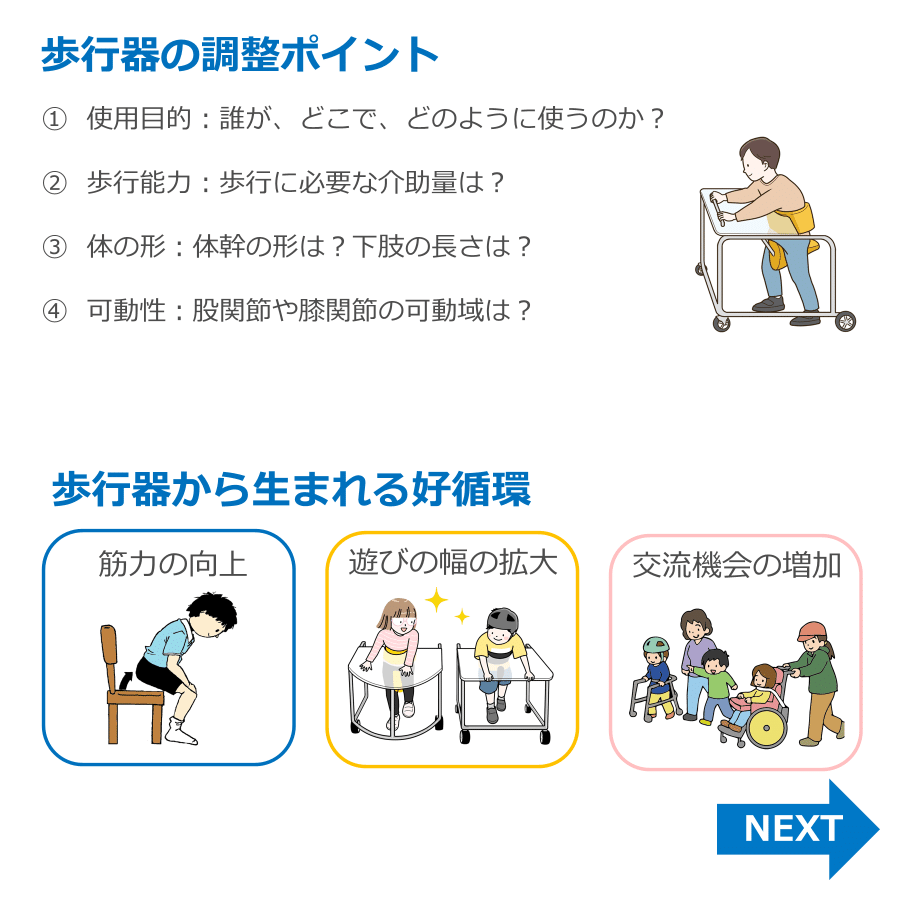 歩行器の調整ポイント

① 使用目的：誰が、どこで、どのように使うのか？

② 歩行能力：歩行に必要な介助量は？

③ 体の形：体幹の形は？下肢の長さは？

④ 可動性：股関節や膝関節の可動域は？

歩行器から生まれる好循環

筋力の向上

遊びの幅の拡大

交流機会の増加

NEXT