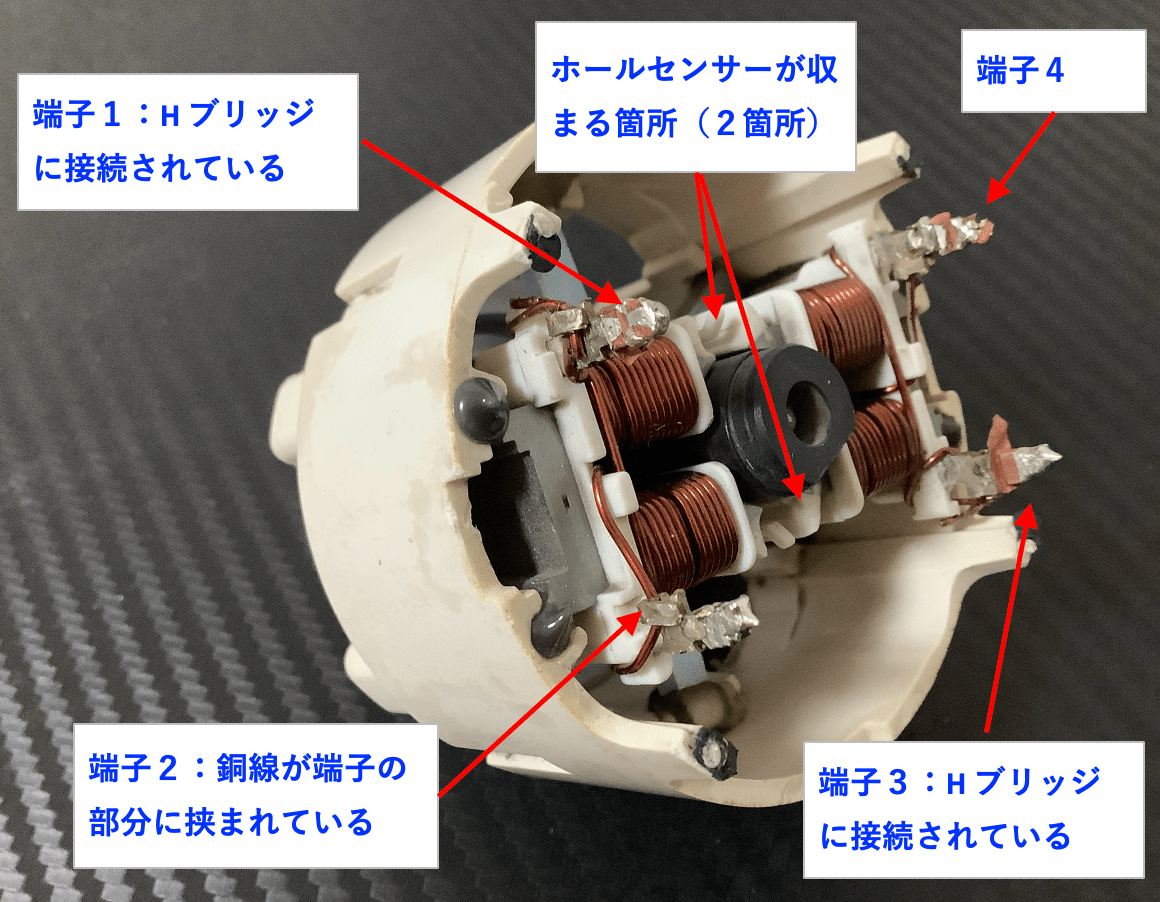 端子１：Ｈブリッジに接続されている

ホールセンサーが収まる箇所（２箇所）

端子４

端子２：銅線が端子の部分に挟まれている

端子３：Ｈブリッジに接続されている